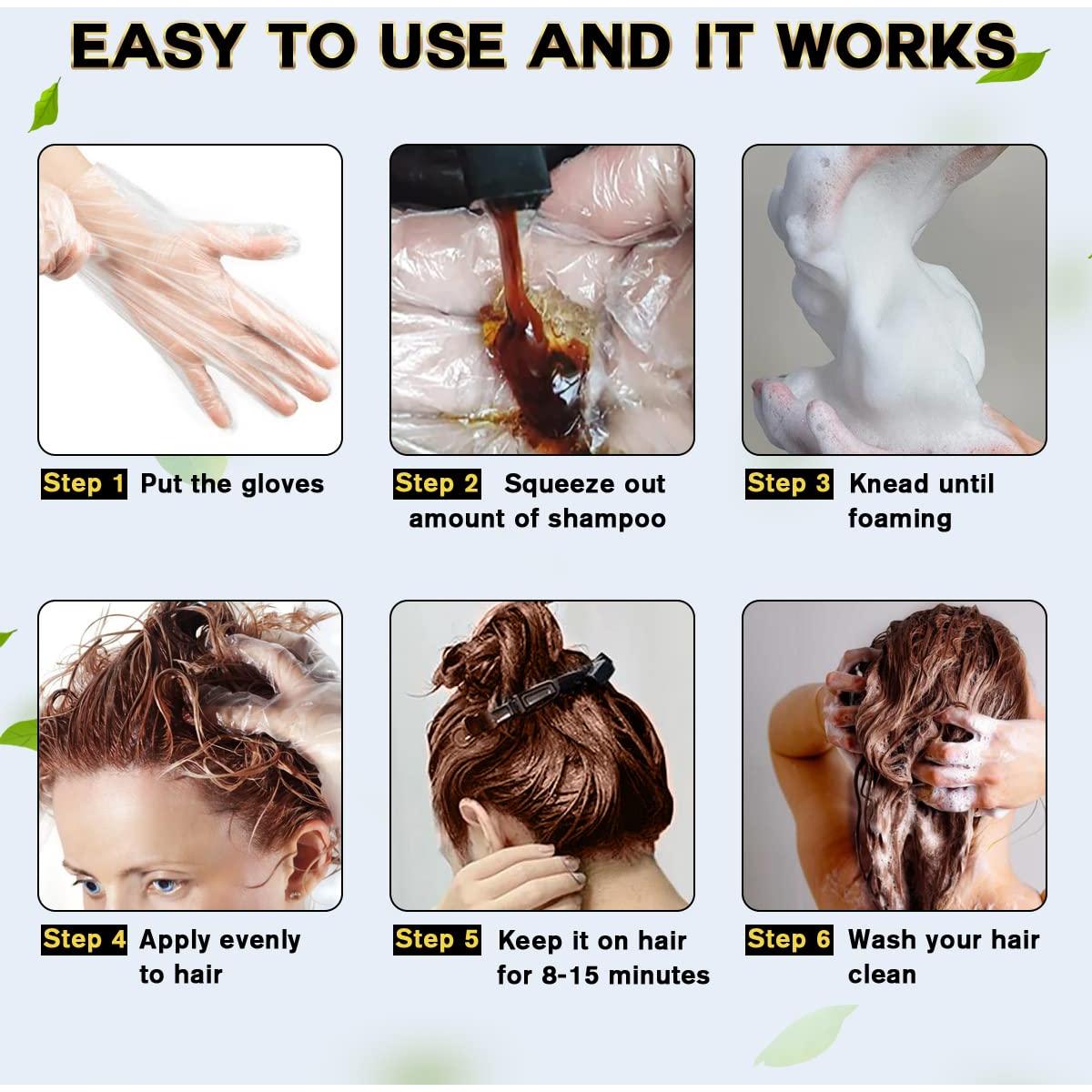 EASY TO USE AND IT WORKS

Step 1 Put the gloves

Step 2 Squeeze out amount of shampoo

Step 3 Knead until foaming

Step 4 Apply evenly to hair

Step 5 Keep it on hair for 8-15 minutes

Step 6 Wash your hair clean