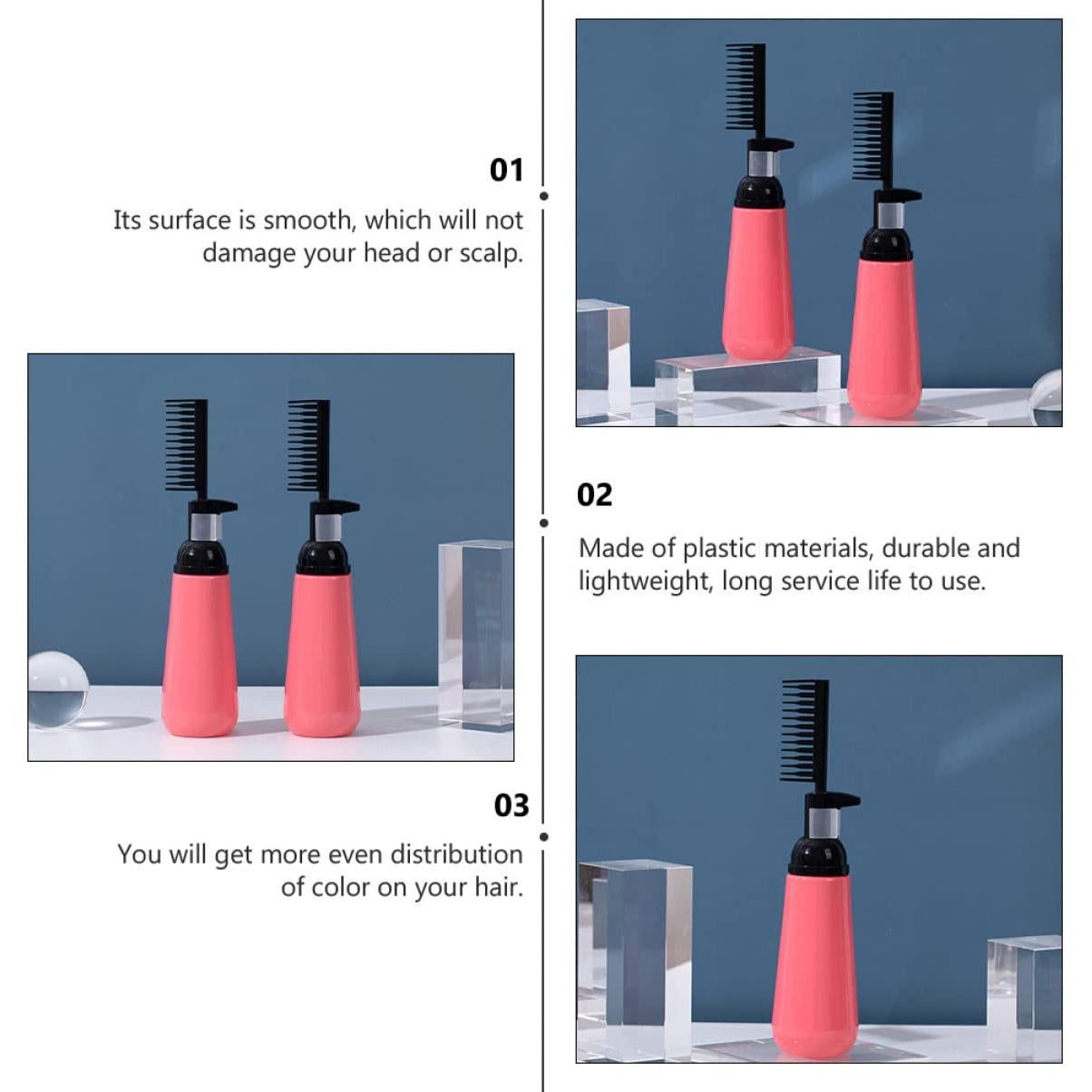 01

Its surface is smooth, which will not damage your head or scalp.

02

Made of plastic materials, durable and lightweight, long service life to use.

03

You will get more even distribution of color on your hair.