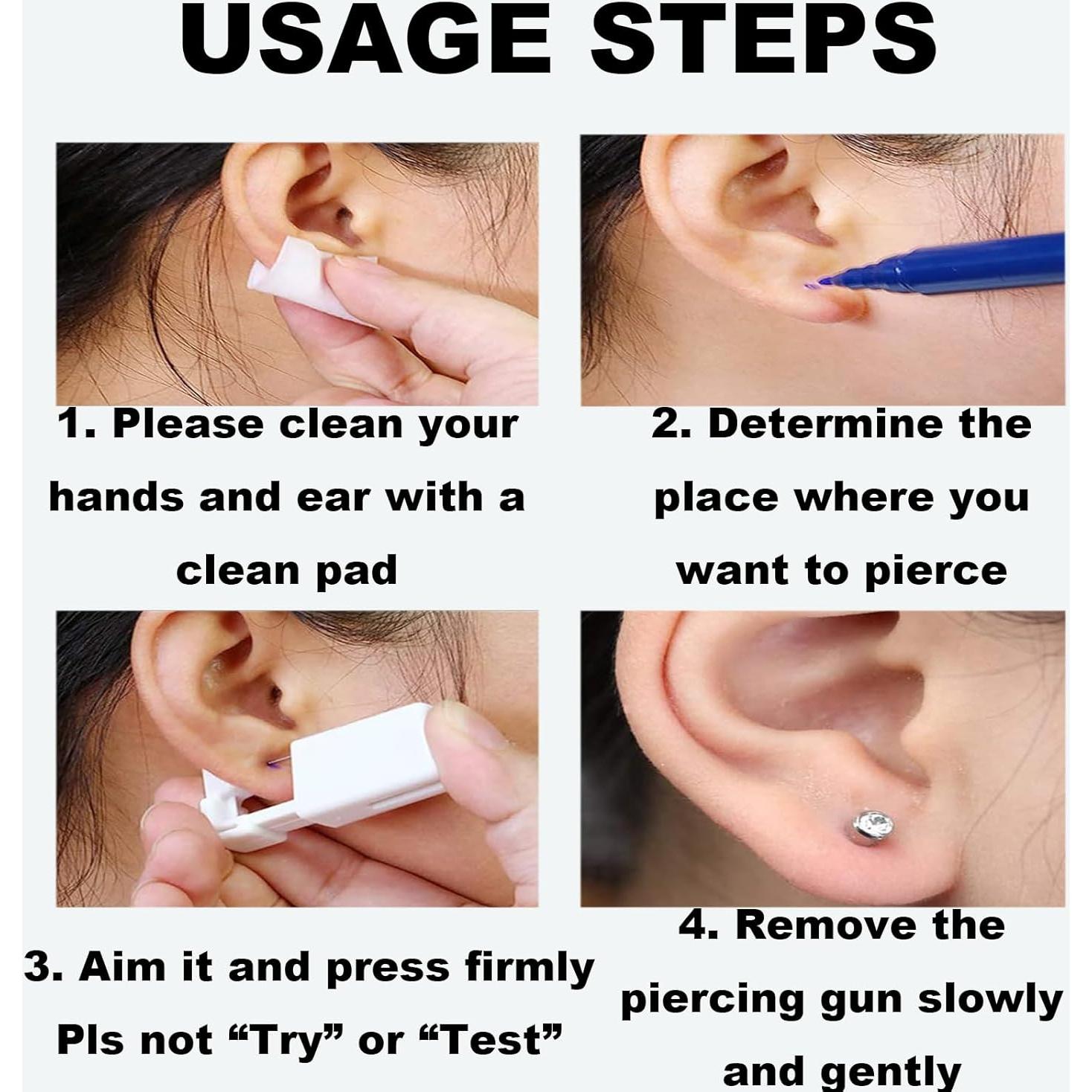 USAGE STEPS

1. Please clean your hands and ear with a clean pad

2. Determine the place where you want to pierce

3. Aim it and press firmly
Pls not “Try” or “Test”

4. Remove the piercing gun slowly and gently