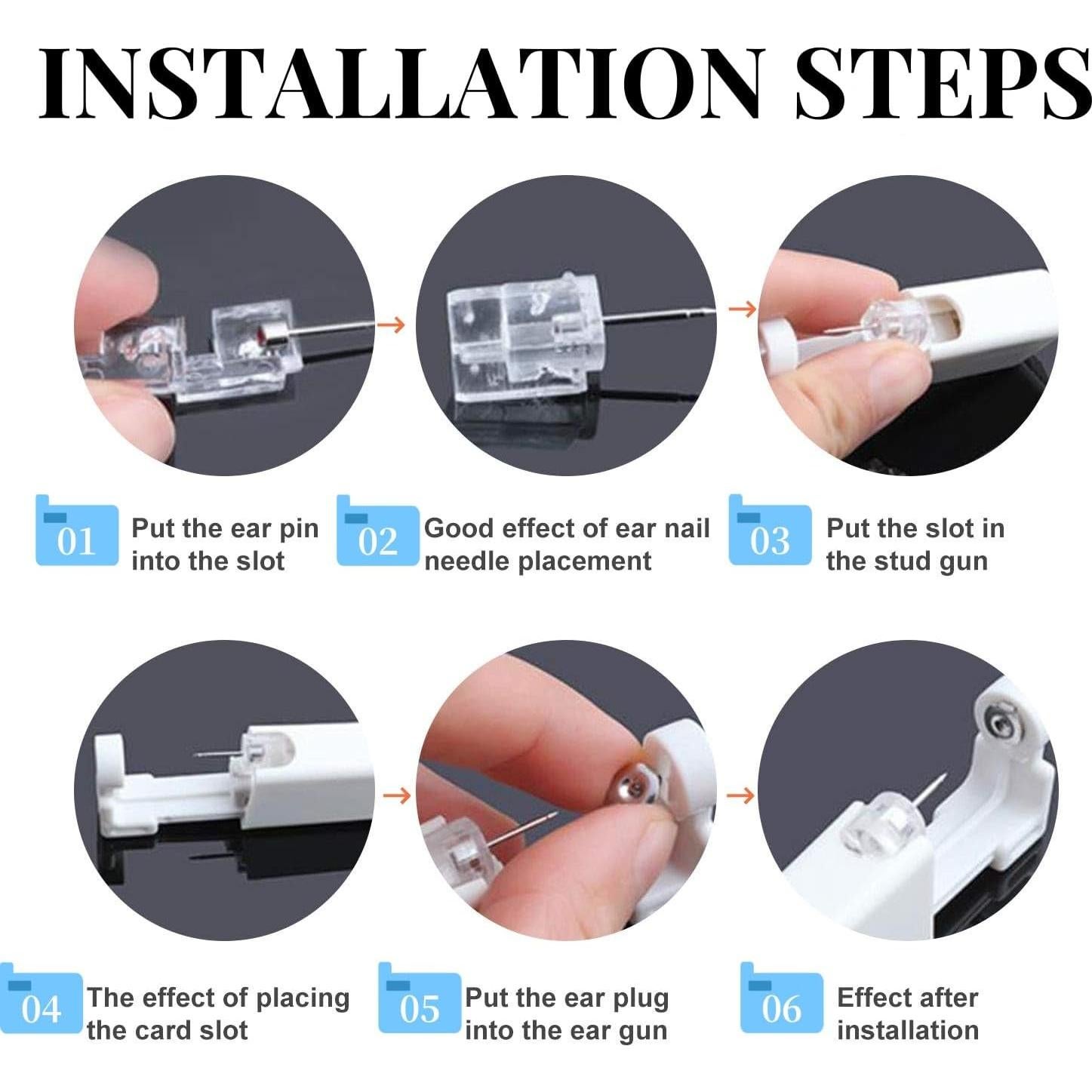 INSTALLATION STEPS

01 Put the ear pin into the slot

02 Good effect of ear nail needle placement

03 Put the slot in the stud gun

04 The effect of placing the card slot

05 Put the ear plug into the ear gun

06 Effect after installation