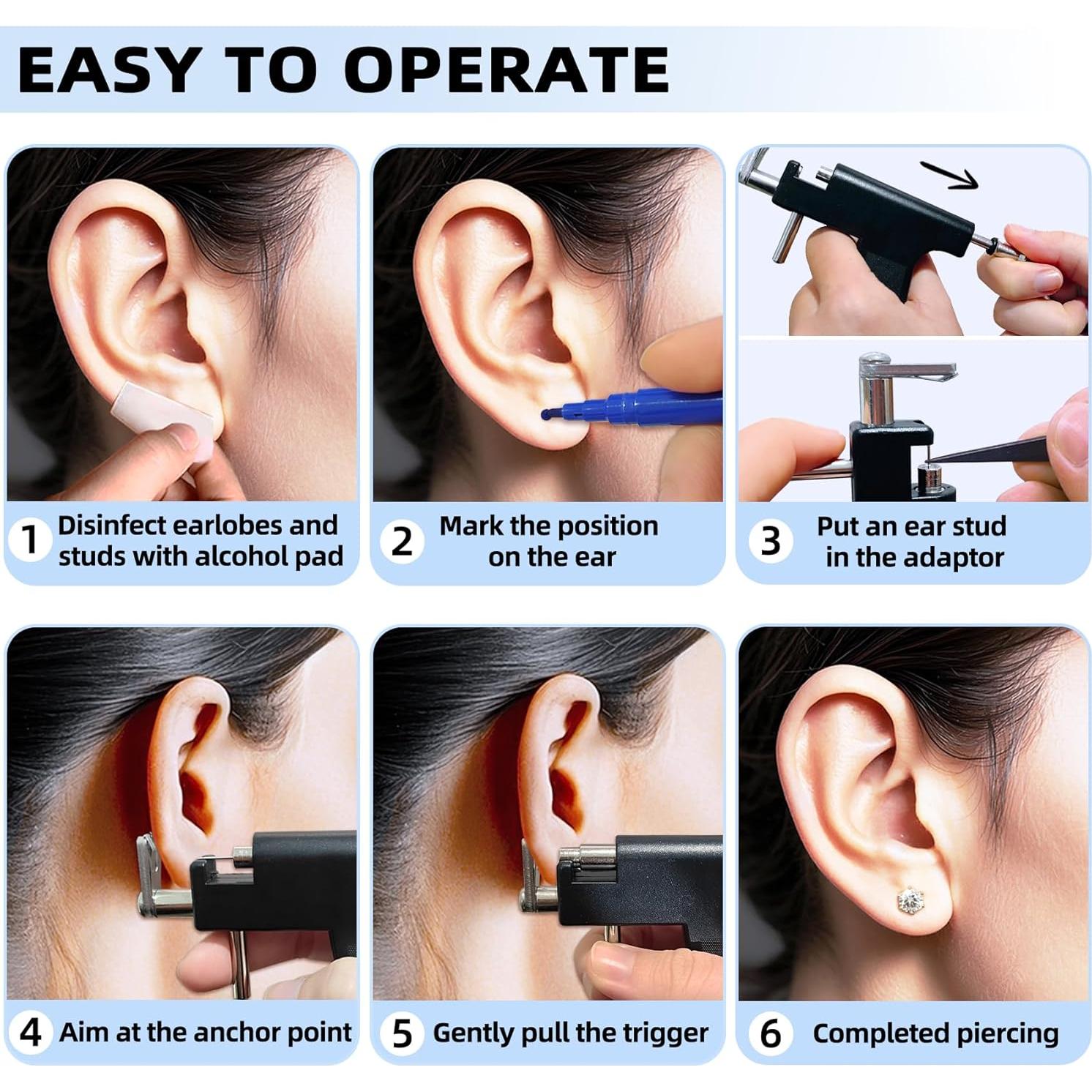 EASY TO OPERATE

1 Disinfect earlobes and studs with alcohol pad

2 Mark the position on the ear

3 Put an ear stud in the adaptor

4 Aim at the anchor point

5 Gently pull the trigger

6 Completed piercing