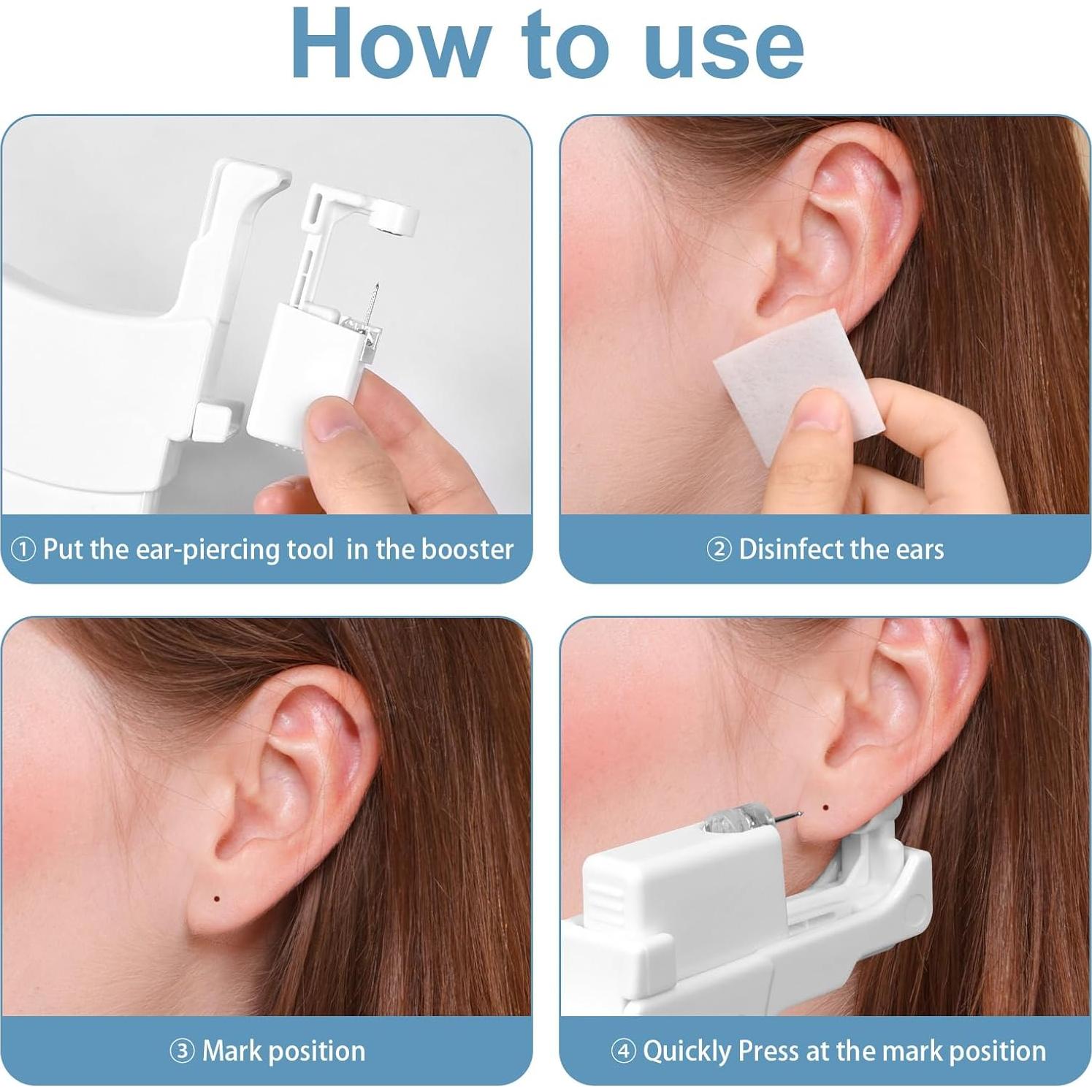 How to use

① Put the ear-piercing tool in the booster

② Disinfect the ears

③ Mark position

④ Quickly Press at the mark position