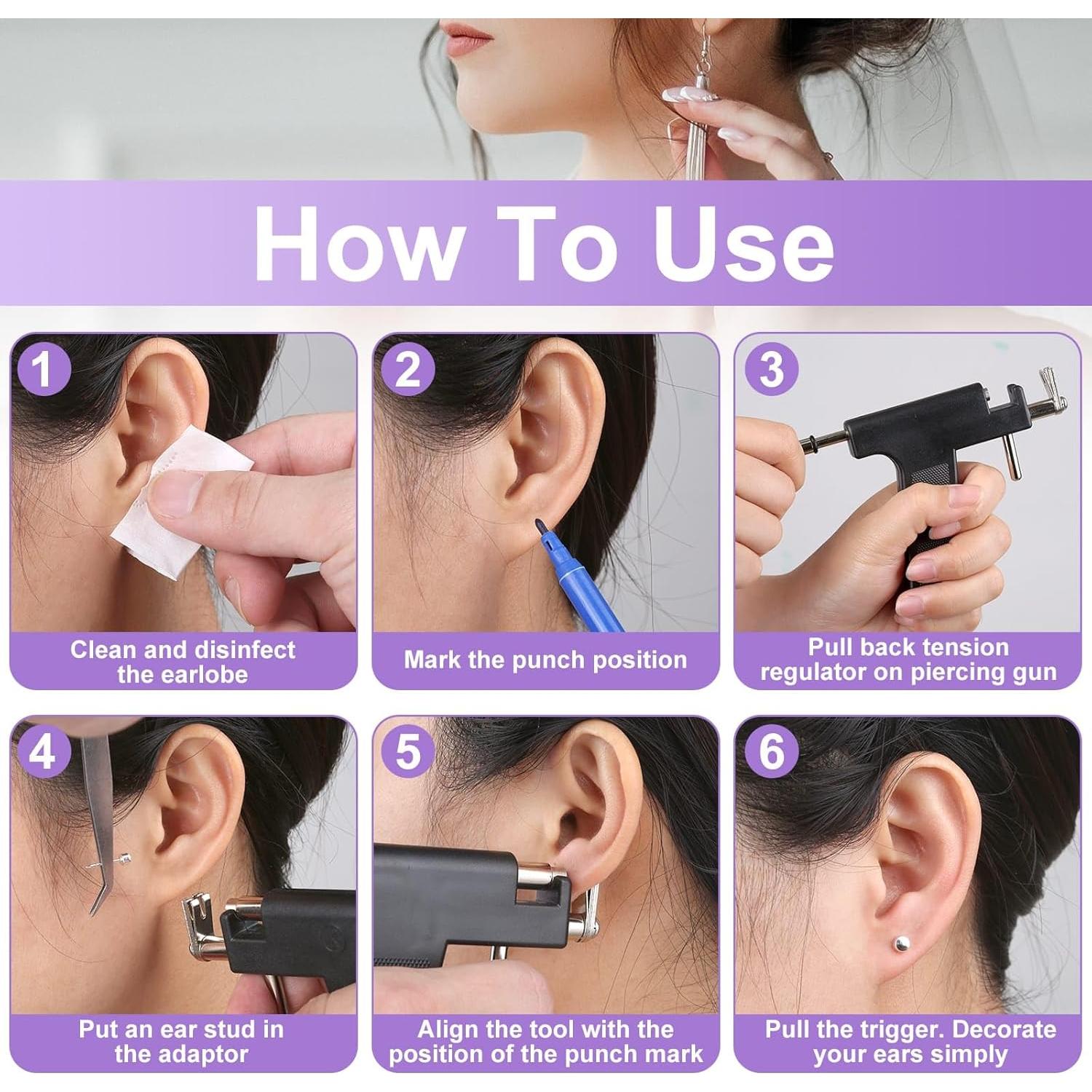 How To Use

1
Clean and disinfect the earlobe

2
Mark the punch position

3
Pull back tension regulator on piercing gun

4
Put an ear stud in the adaptor

5
Align the tool with the position of the punch mark

6
Pull the trigger. Decorate your ears simply