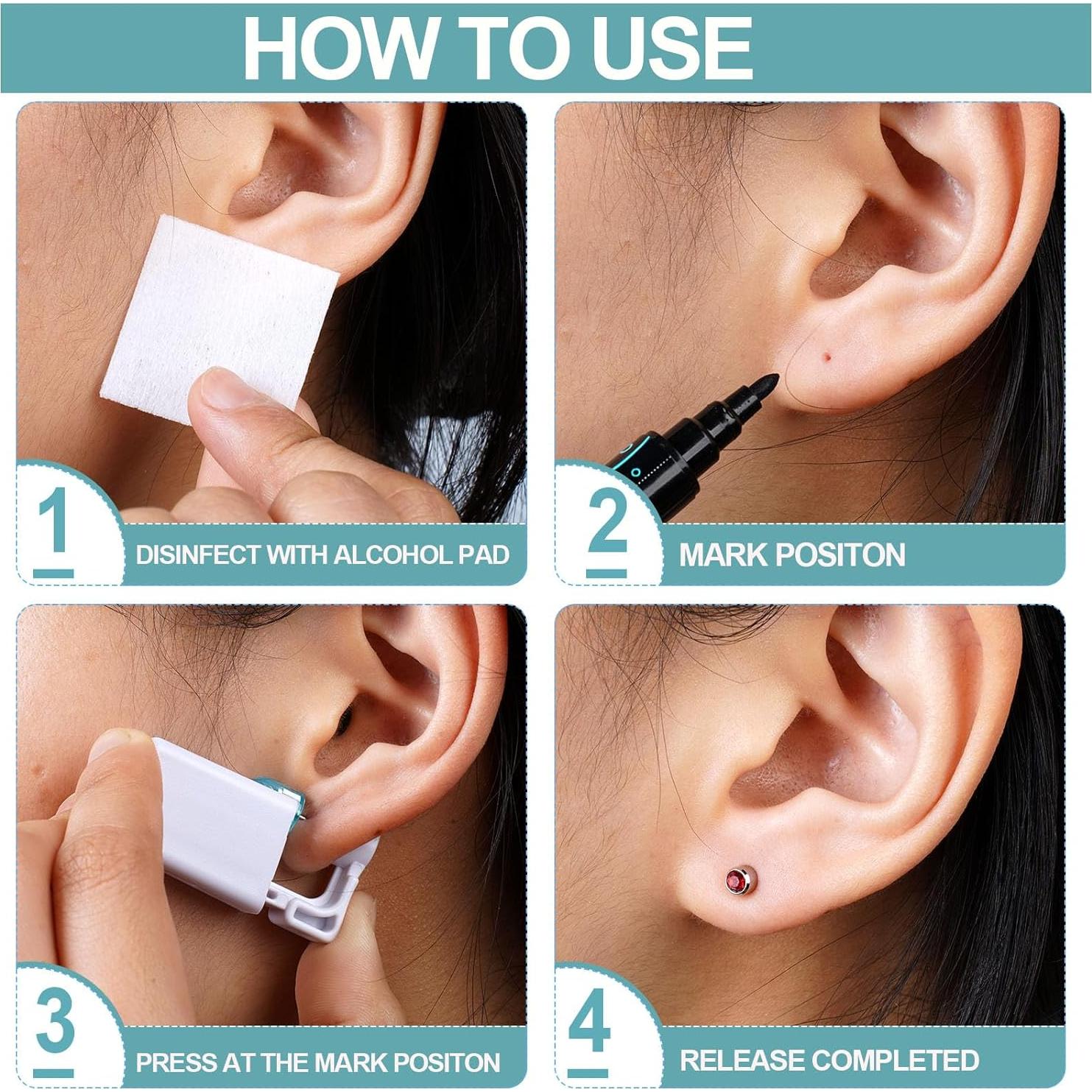 HOW TO USE

1
DISINFECT WITH ALCOHOL PAD

2
MARK POSITON

3
PRESS AT THE MARK POSITON

4
RELEASE COMPLETED