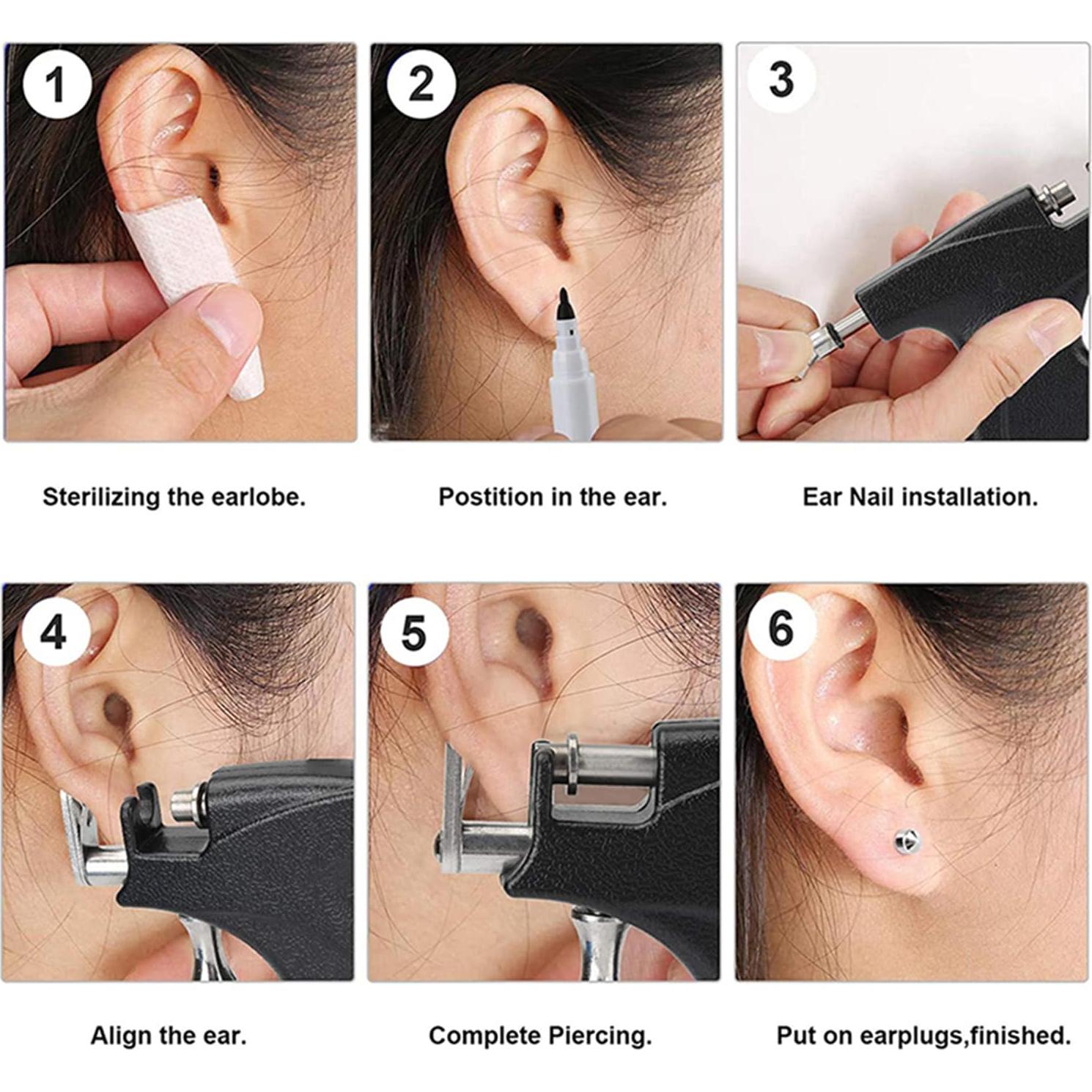 1

Sterilizing the earlobe.

2

Postition in the ear.

3

Ear Nail installation.

4

Align the ear.

5

Complete Piercing.

6

Put on earplugs,finished.