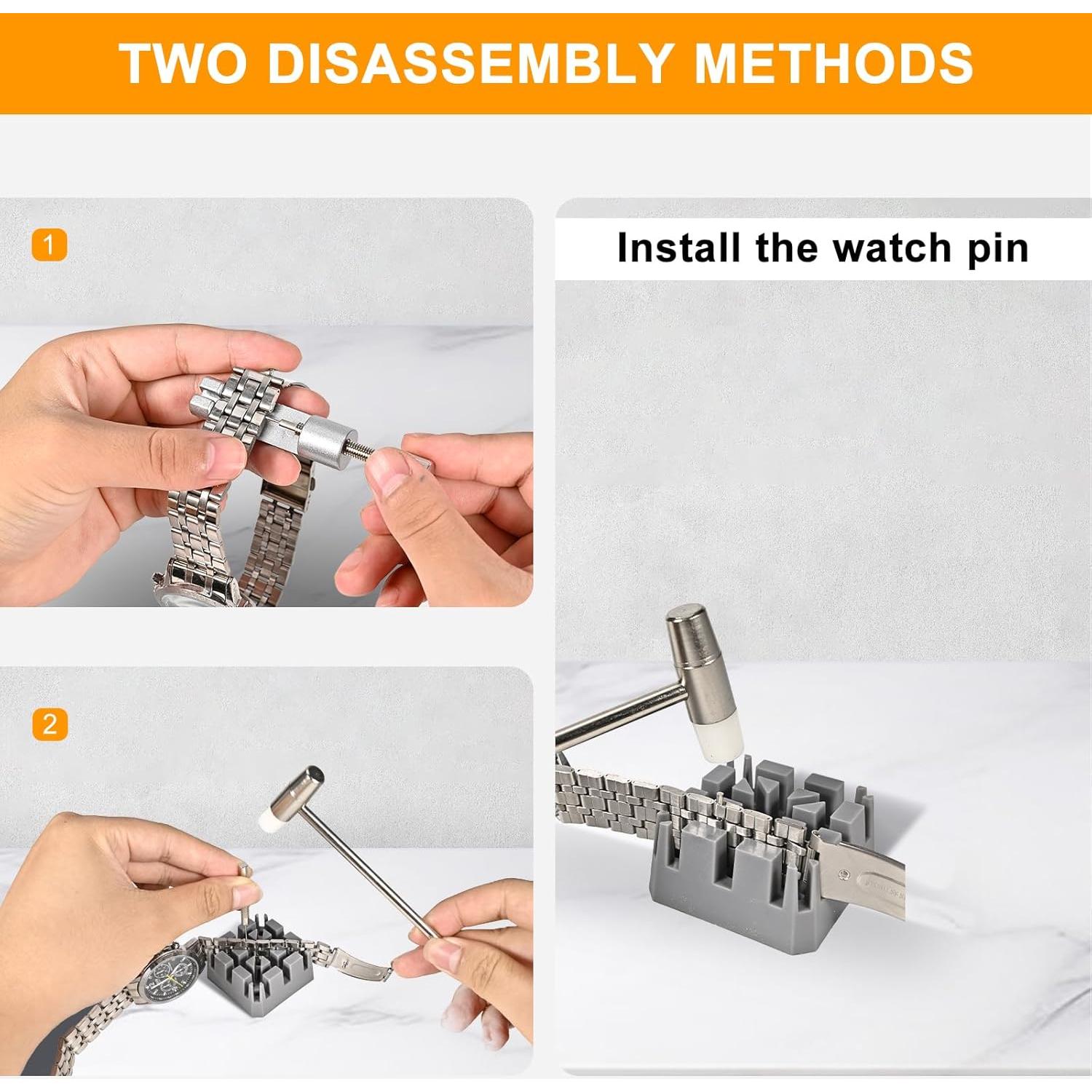 TWO DISASSEMBLY METHODS

1

2

Install the watch pin