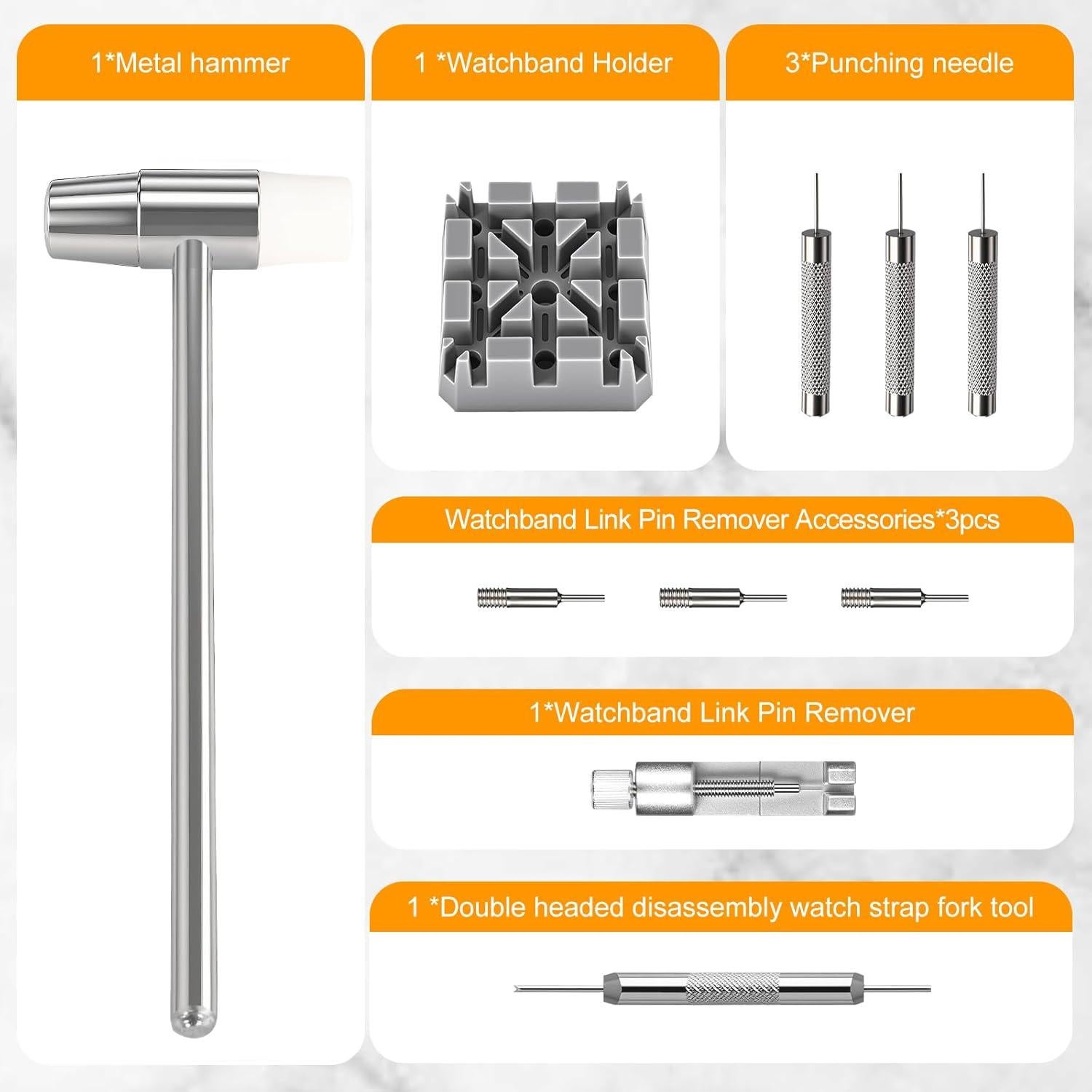 1*Metal hammer

1 *Watchband Holder

3*Punching needle

Watchband Link Pin Remover Accessories*3pcs

1*Watchband Link Pin Remover

1 *Double headed disassembly watch strap fork tool