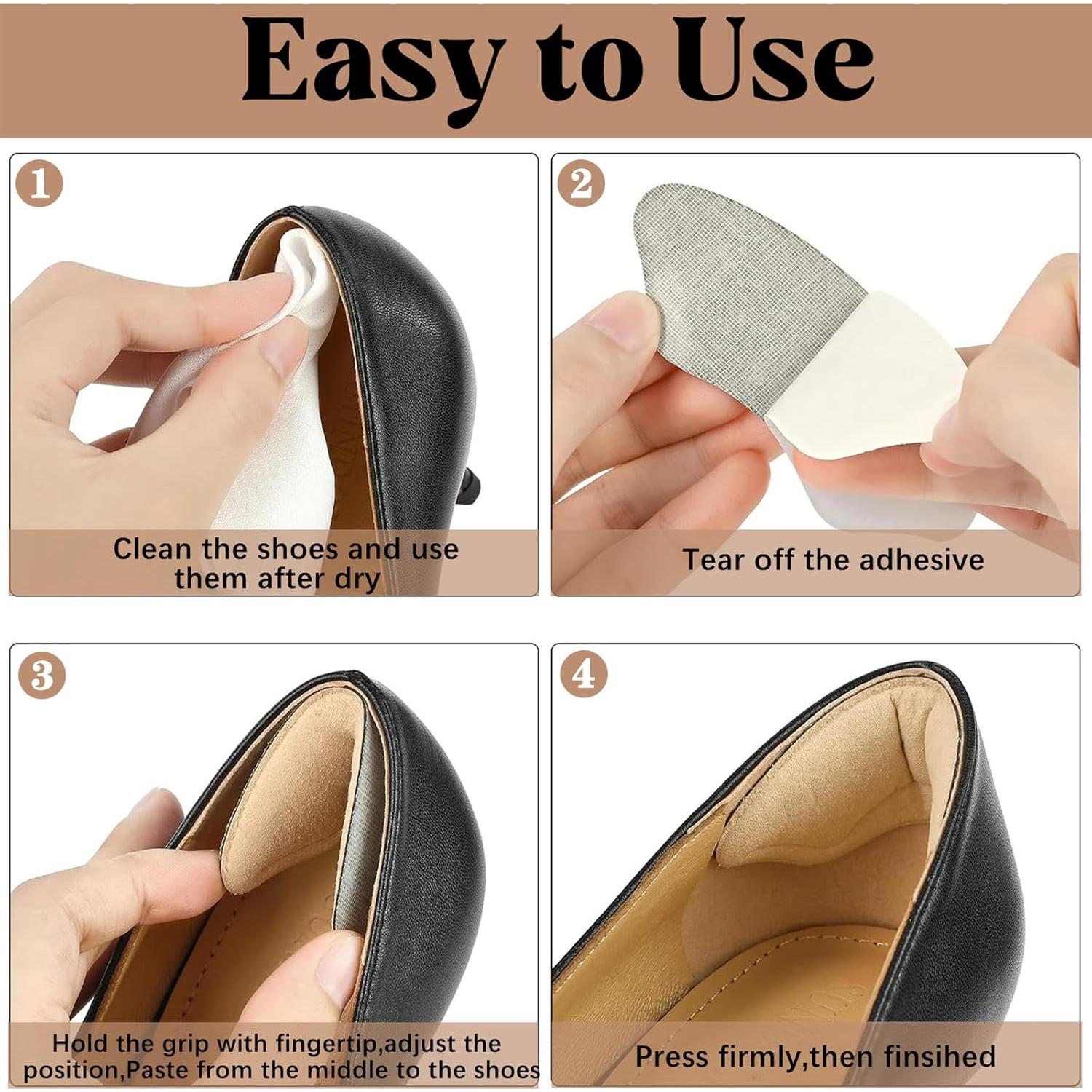 Easy to Use

1

Clean the shoes and use them after dry

2

Tear off the adhesive

3

Hold the grip with fingertip,adjust the position,Paste from the middle to the shoes

4

Press firmly,then finsihed