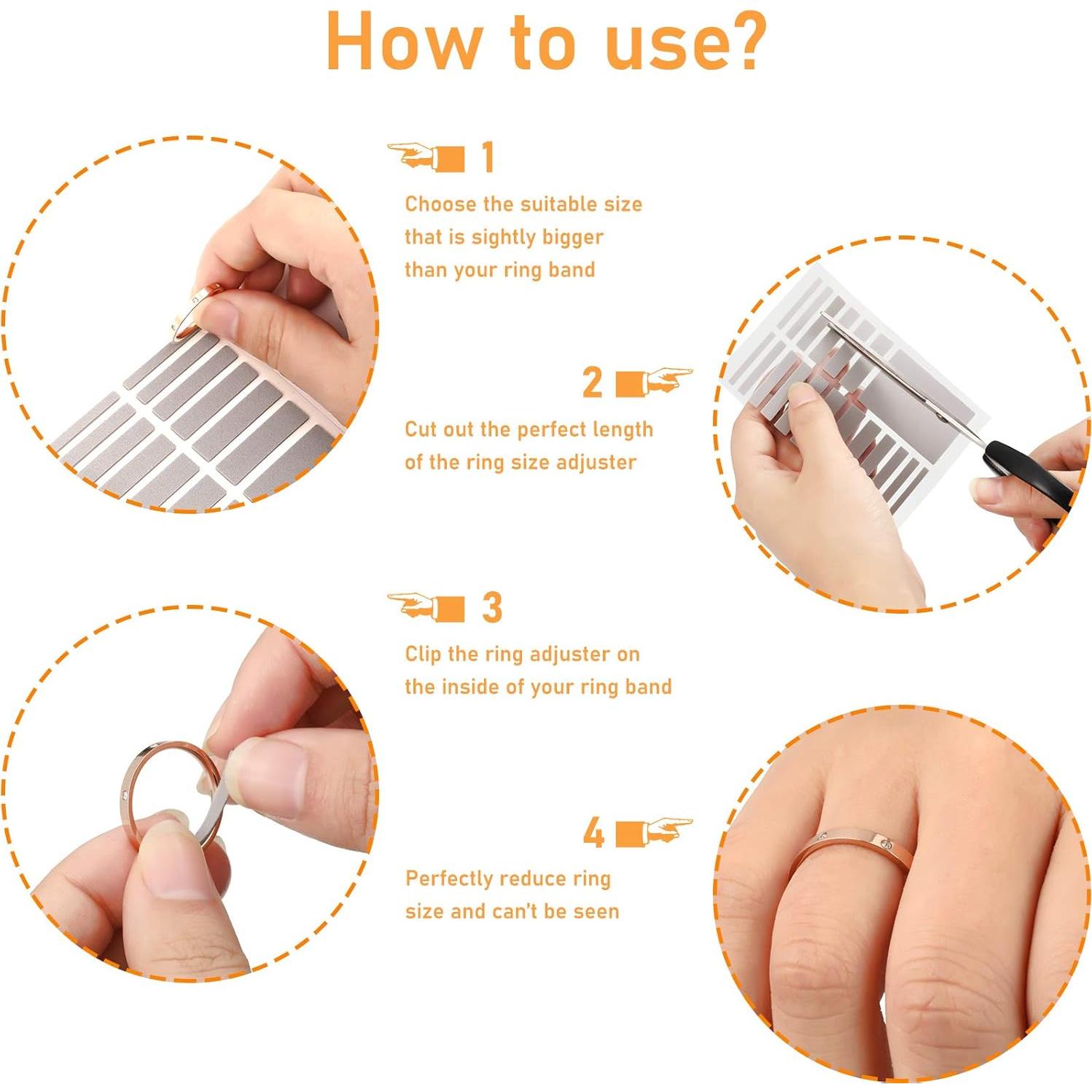 How to use?

1

Choose the suitable size that is sightly bigger than your ring band

2

Cut out the perfect length of the ring size adjuster

3

Clip the ring adjuster on the inside of your ring band

4

Perfectly reduce ring size and can't be seen