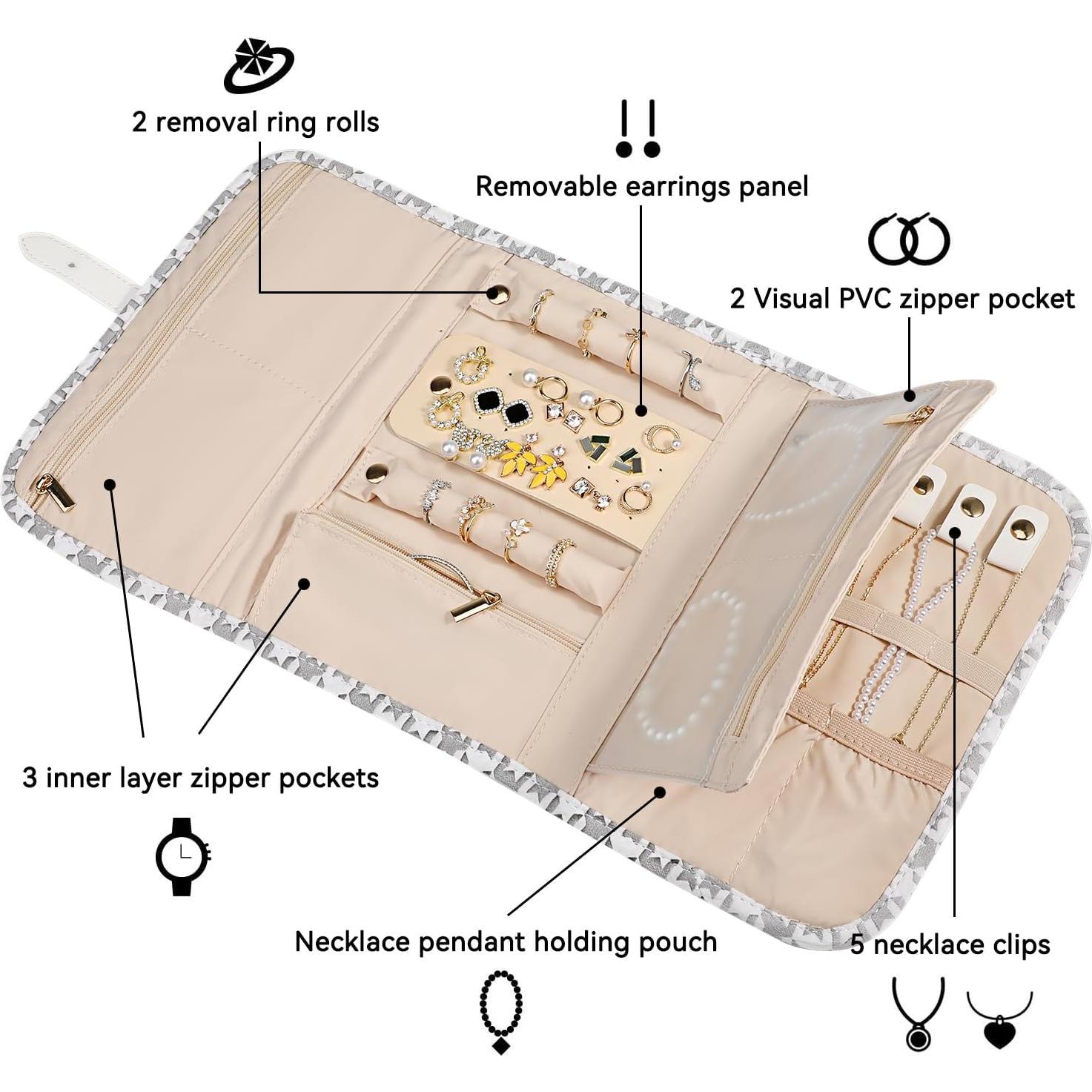 2 removal ring rolls

Removable earrings panel

2 Visual PVC zipper pocket

3 inner layer zipper pockets

Necklace pendant holding pouch

5 necklace clips