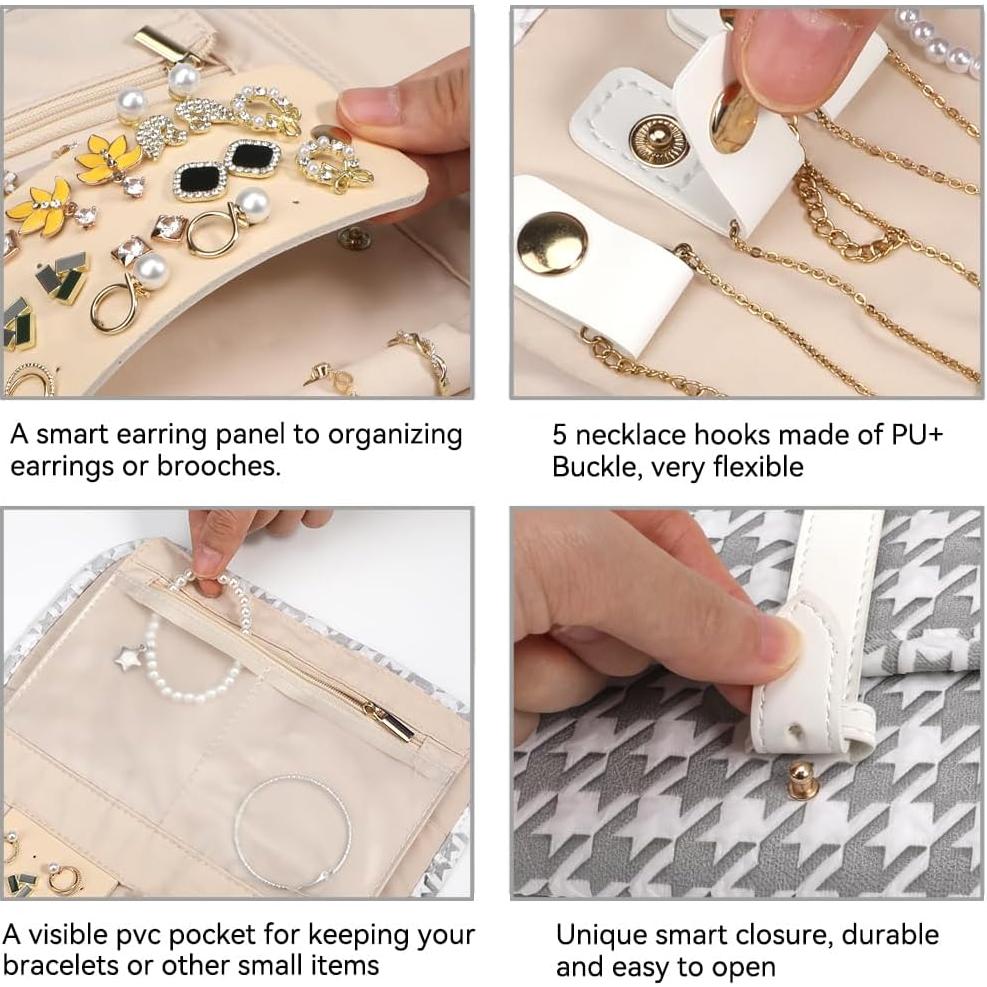 A smart earring panel to organizing earrings or brooches.

5 necklace hooks made of PU+ Buckle, very flexible

A visible pvc pocket for keeping your bracelets or other small items

Unique smart closure, durable and easy to open