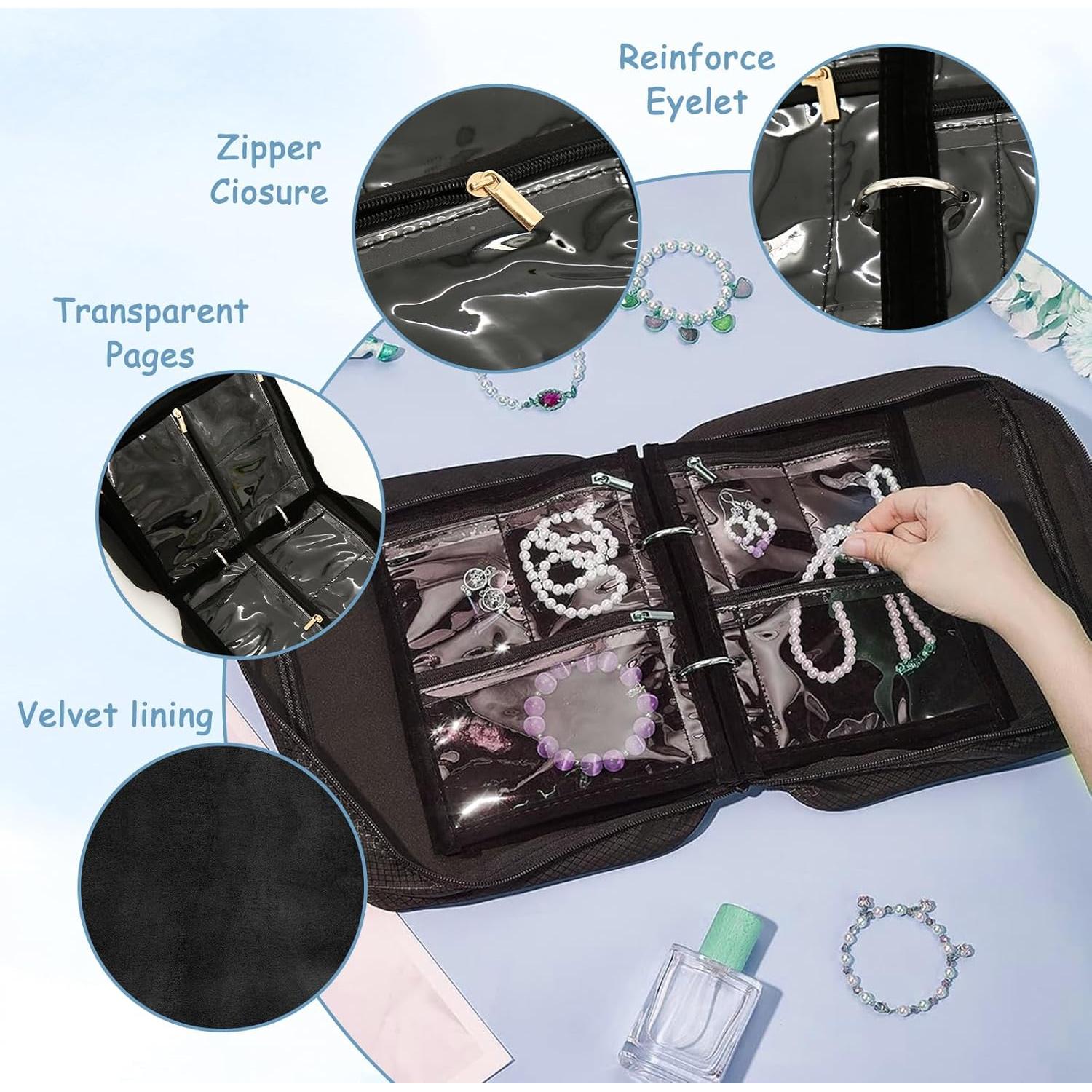 Reinforce Eyelet

Zipper Ciosure

Transparent Pages

Velvet lining