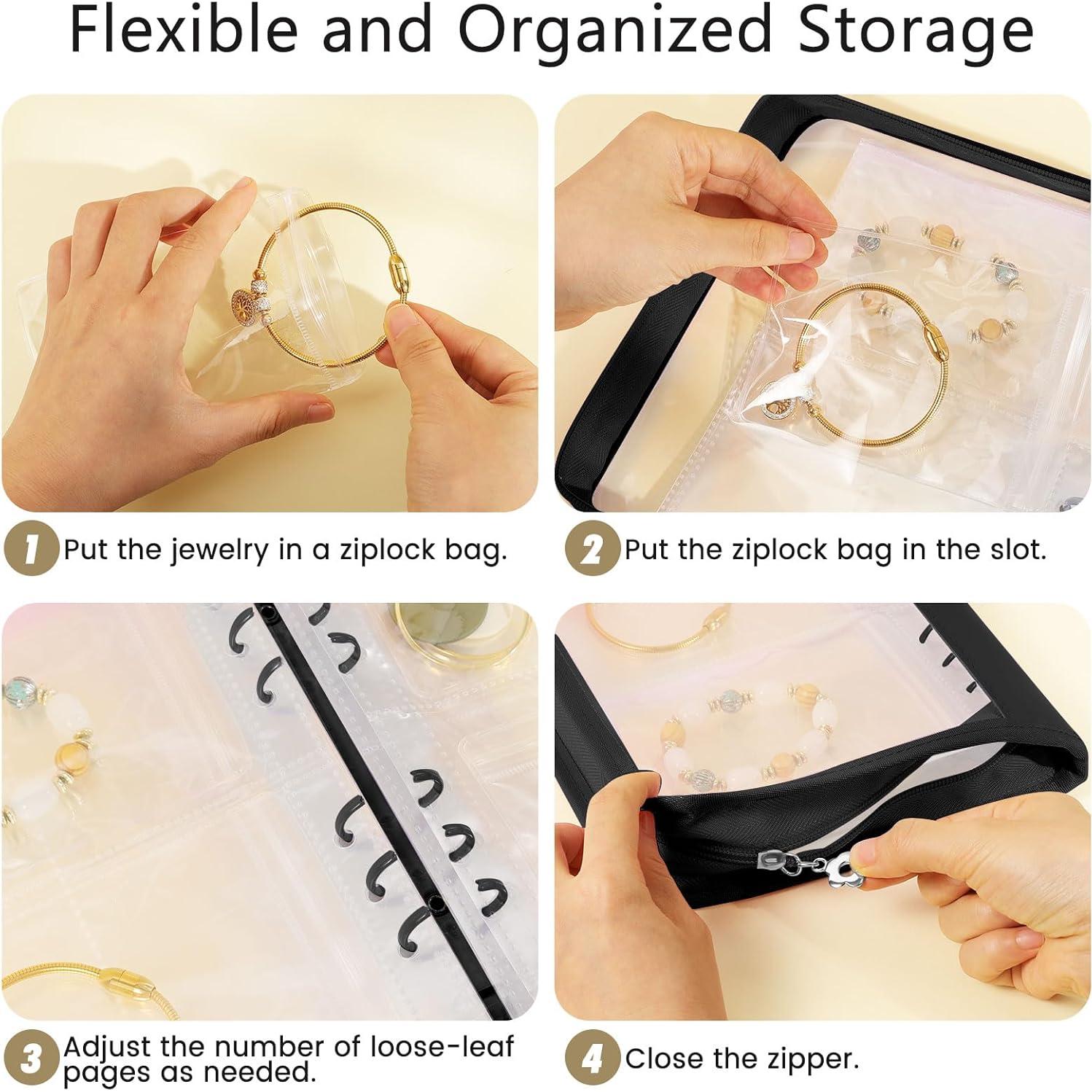 Flexible and Organized Storage

1 Put the jewelry in a ziplock bag.

2 Put the ziplock bag in the slot.

3 Adjust the number of loose-leaf pages as needed.

4 Close the zipper.