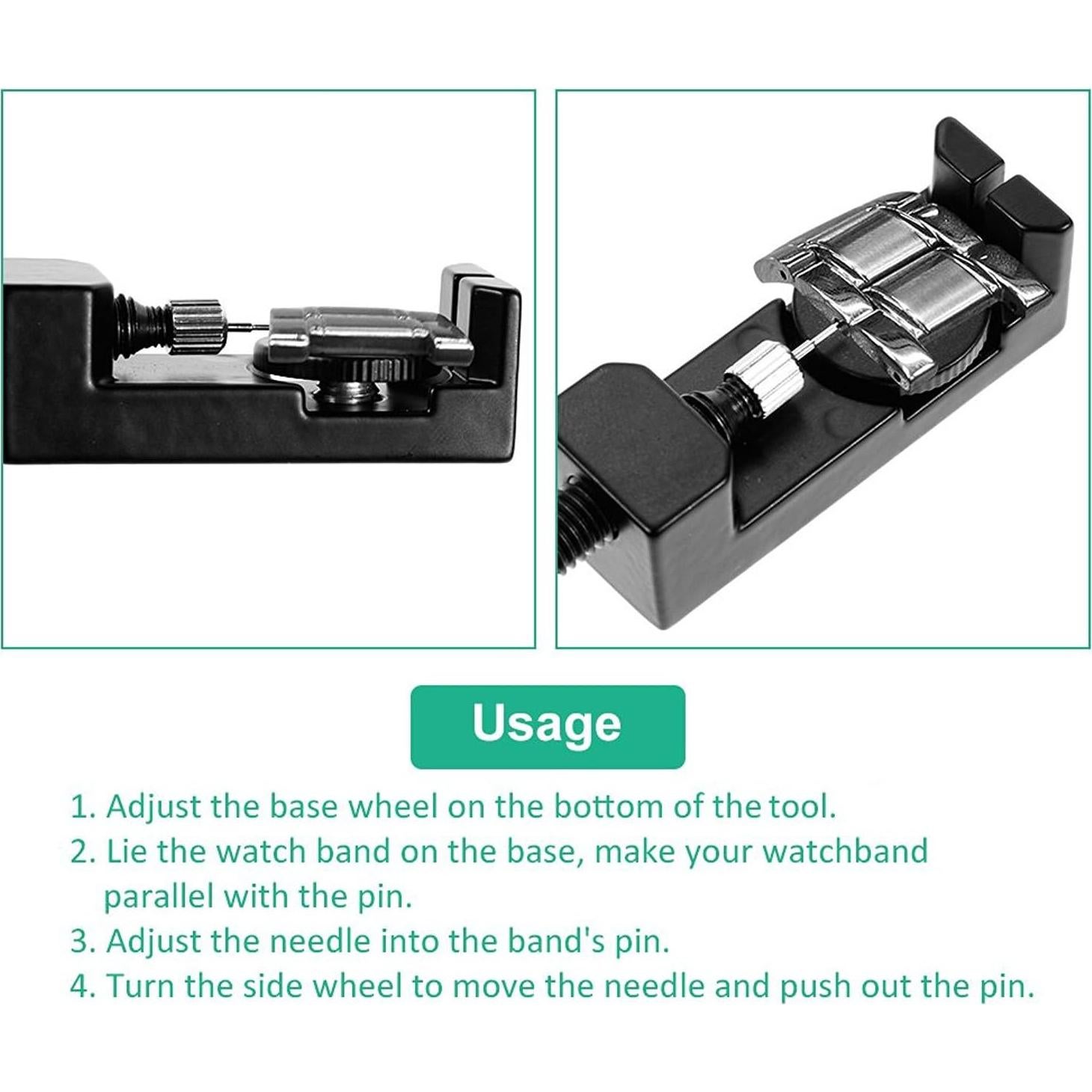 Usage

1. Adjust the base wheel on the bottom of the tool.
2. Lie the watch band on the base, make your watchband parallel with the pin.
3. Adjust the needle into the band's pin.
4. Turn the side wheel to move the needle and push out the pin.