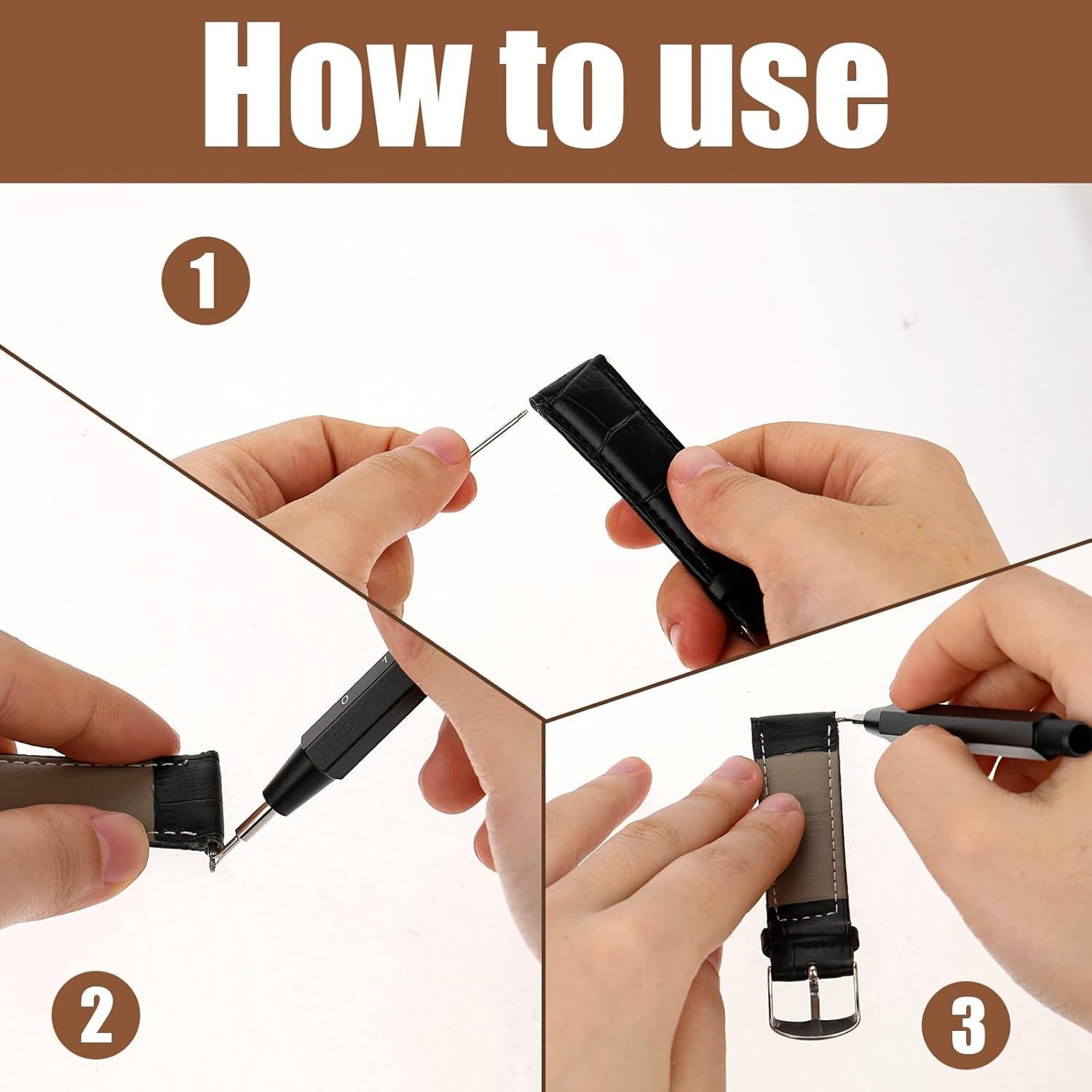 How to use

1

2

3