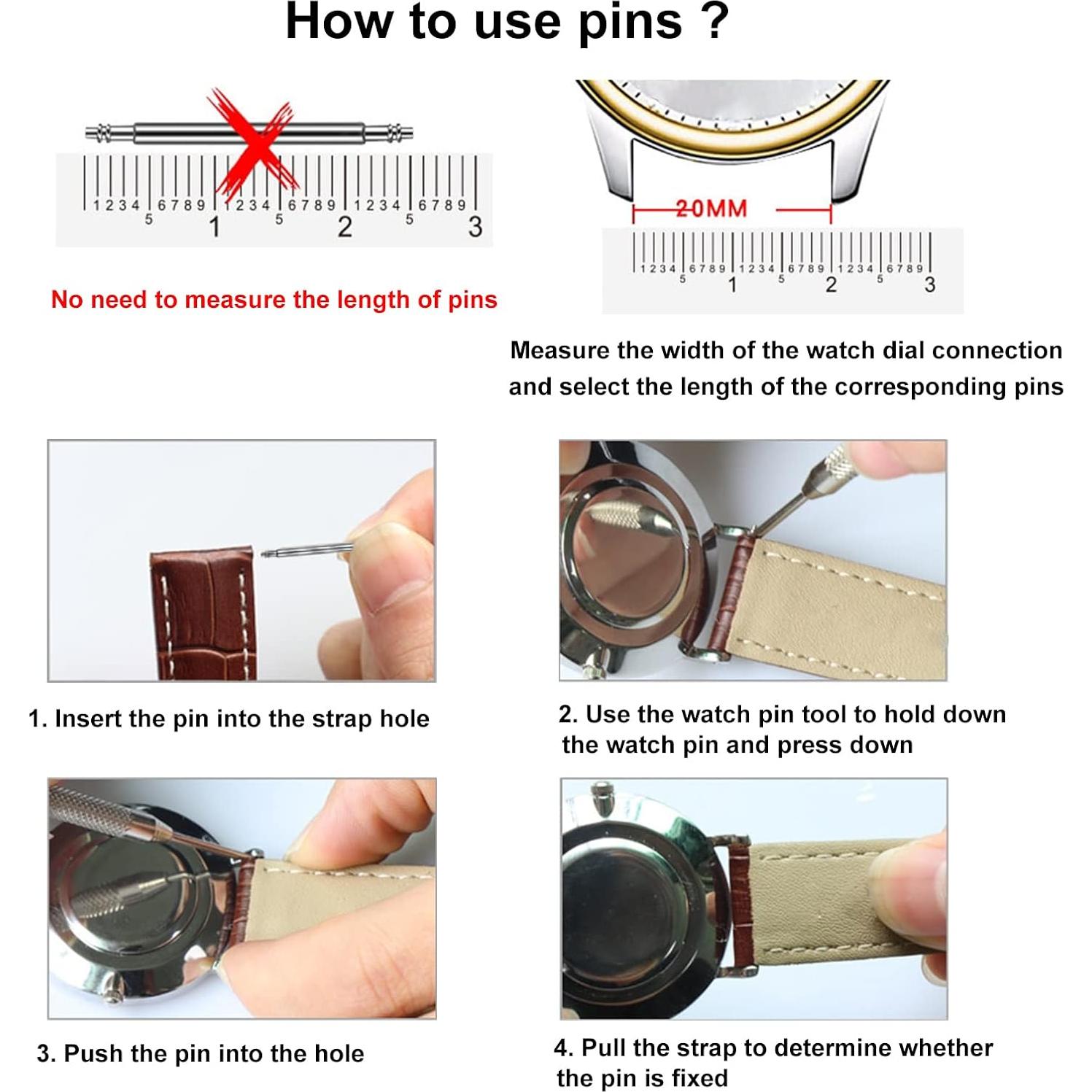 How to use pins ?

1 2 3 4 5 6 7 8 9 1 1 2 3 4 5 6 7 8 9 2 1 2 3 4 5 6 7 8 9 3

No need to measure the length of pins

20MM

1 2 3 4 5 6 7 8 9 1 1 2 3 4 5 6 7 8 9 2 1 2 3 4 5 6 7 8 9 3

Measure the width of the watch dial connection and select the length of the corresponding pins

1. Insert the pin into the strap hole

2. Use the watch pin tool to hold down the watch pin and press down

3. Push the pin into the hole

4. Pull the strap to determine whether the pin is fixed