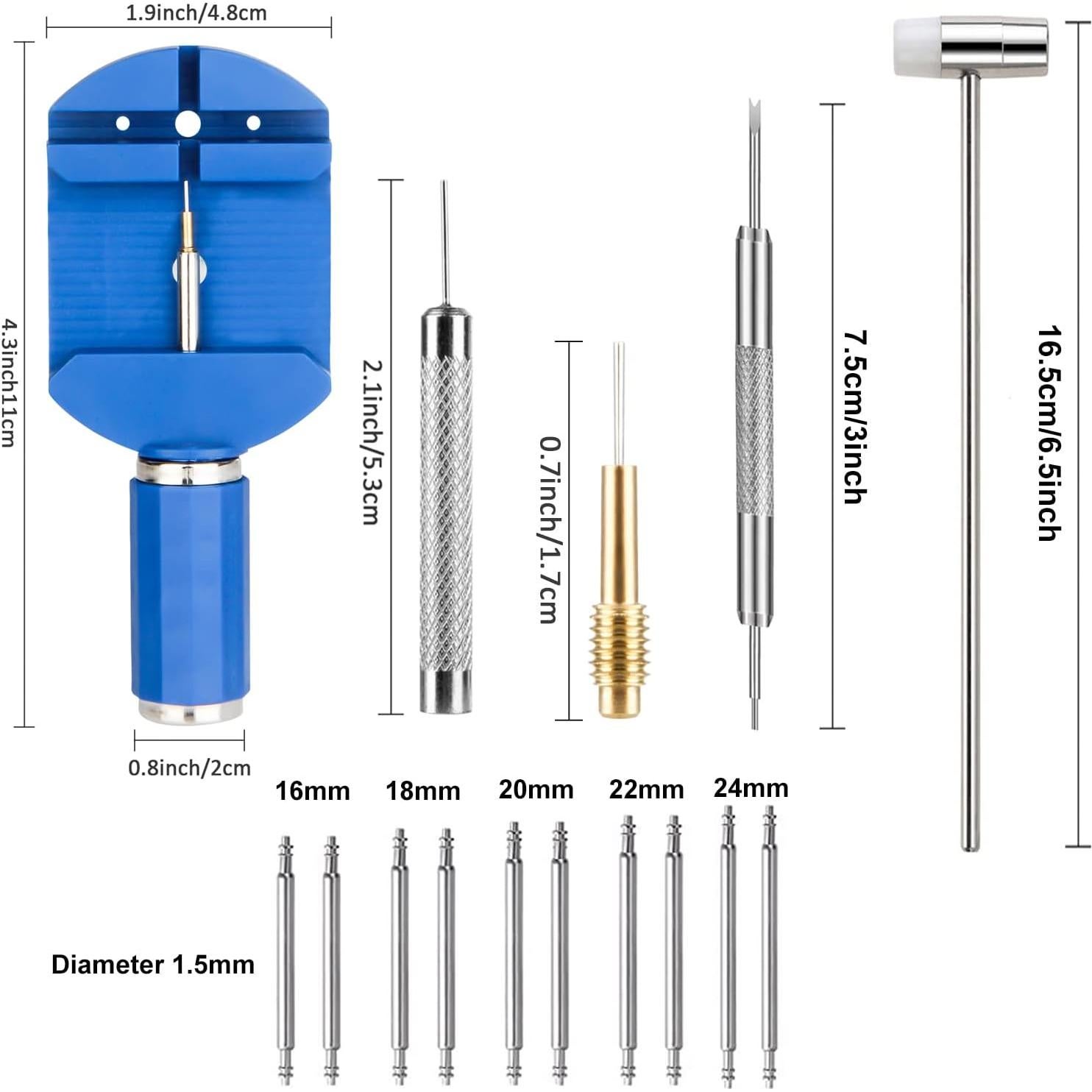 1.9inch/4.8cm

4.3inch11cm

2.1inch/5.3cm

0.7inch/1.7cm

7.5cm/3inch

16.5cm/6.5inch

0.8inch/2cm

16mm 18mm 20mm 22mm 24mm

Diameter 1.5mm