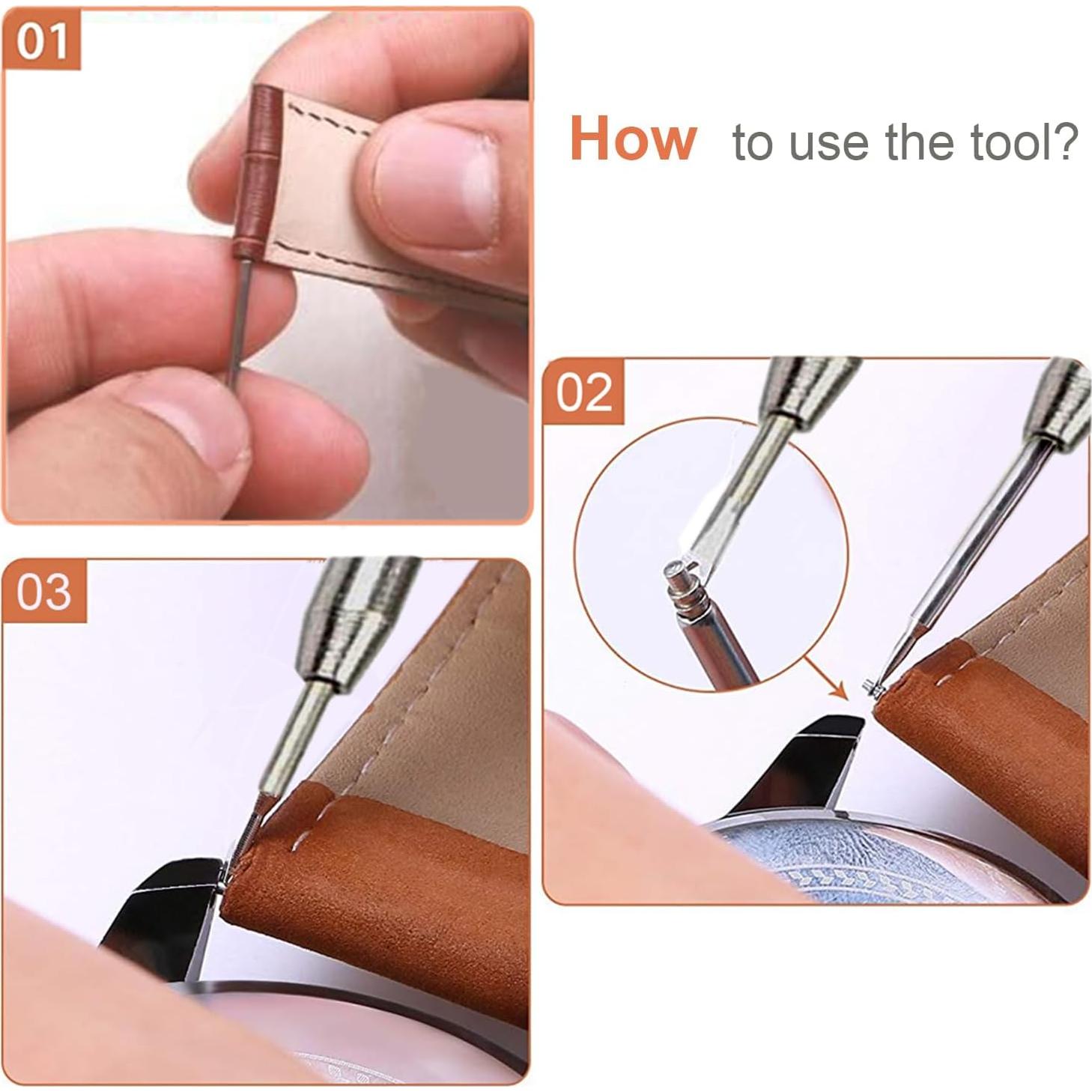 01

How to use the tool?

02

03