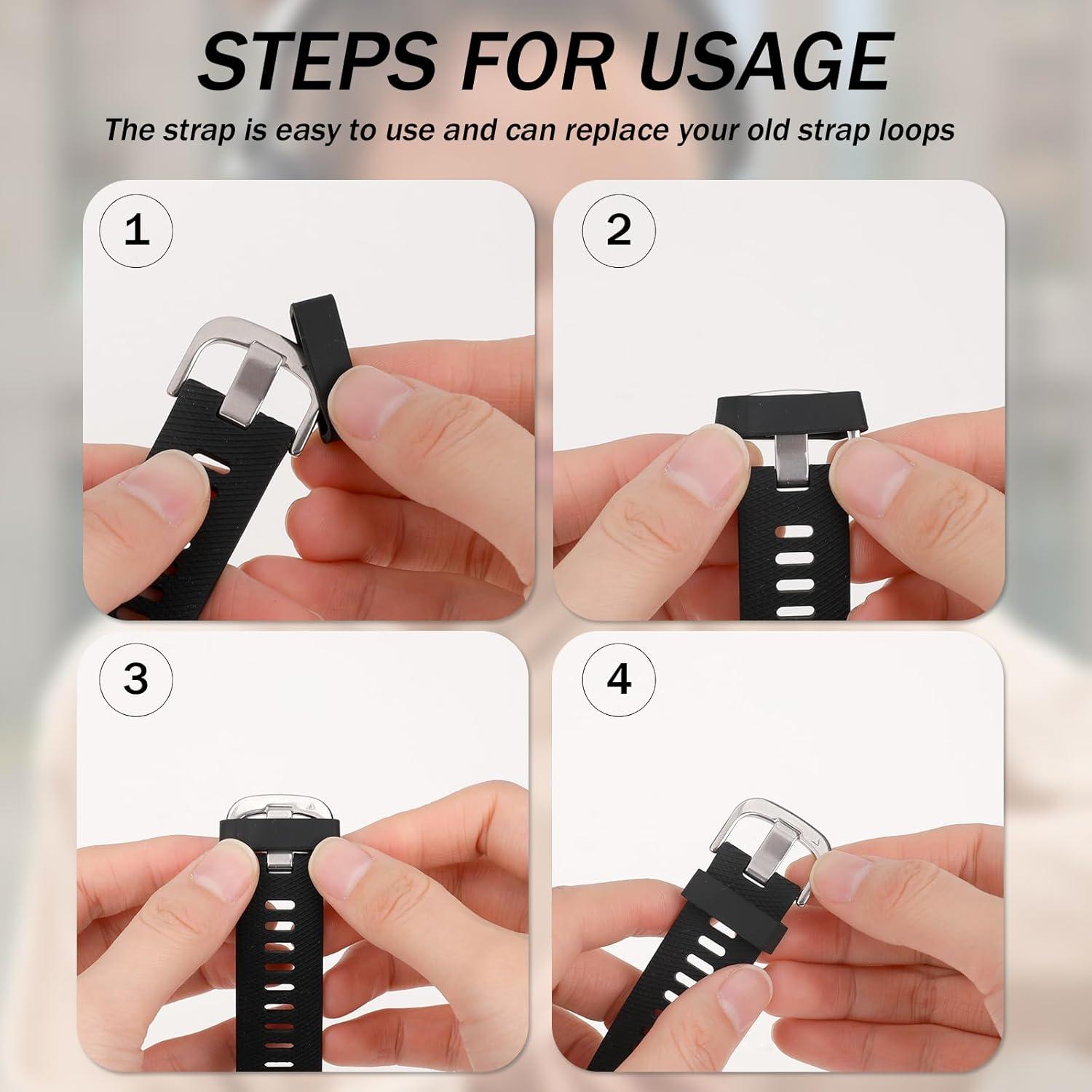 STEPS FOR USAGE

The strap is easy to use and can replace your old strap loops

1

2

3

4