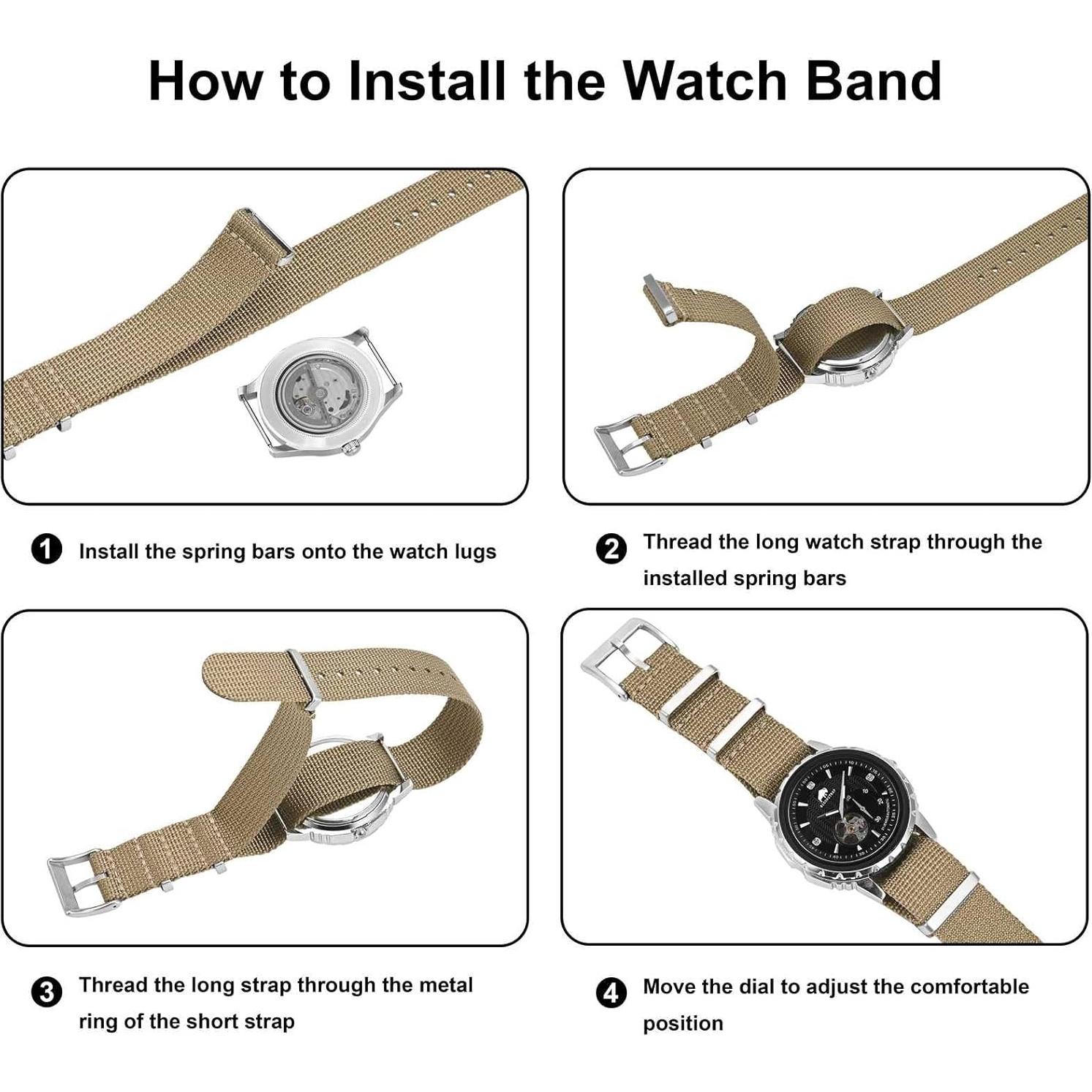 How to Install the Watch Band

1 Install the spring bars onto the watch lugs

2 Thread the long watch strap through the installed spring bars

3 Thread the long strap through the metal ring of the short strap

4 Move the dial to adjust the comfortable position