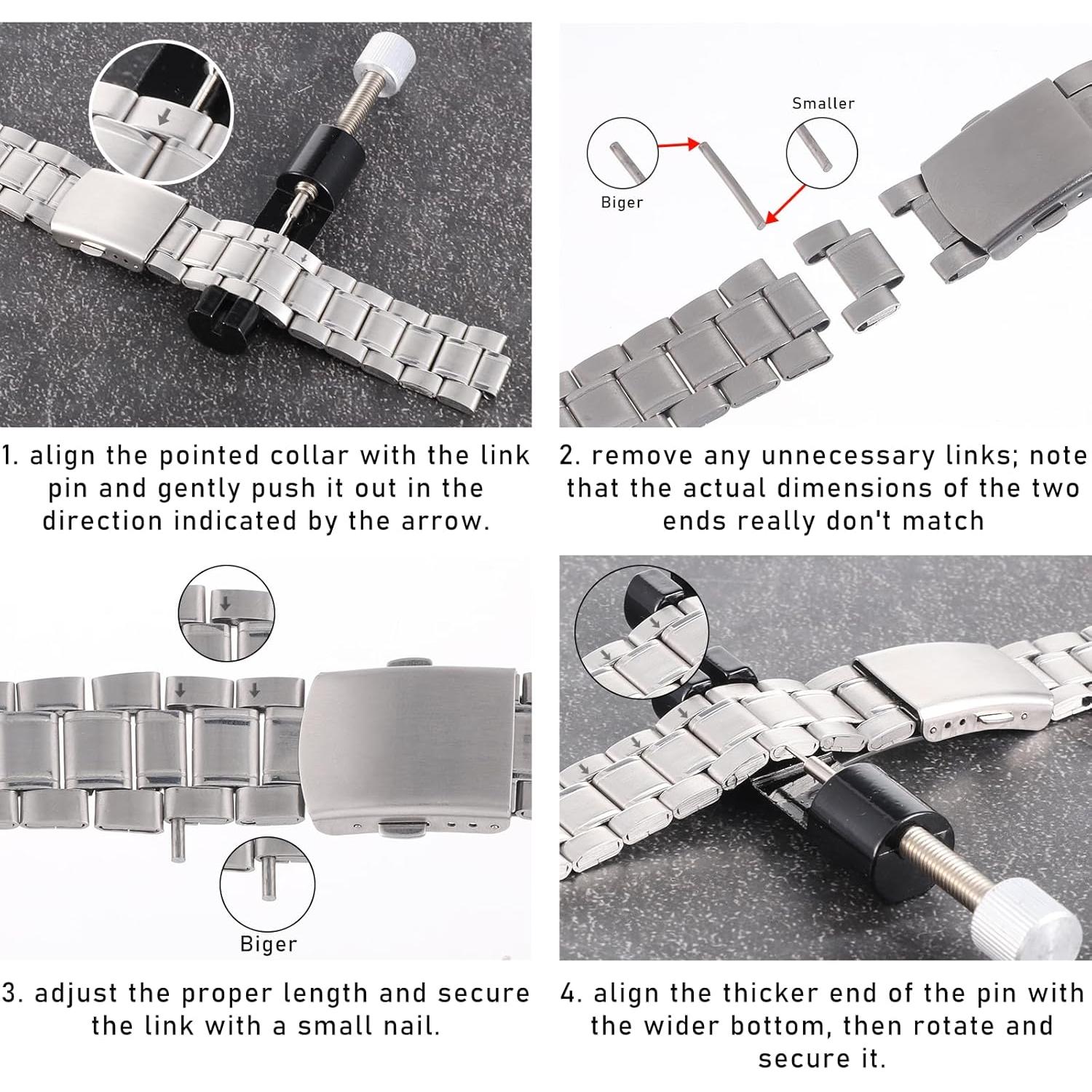 1. align the pointed collar with the link pin and gently push it out in the direction indicated by the arrow.

Smaller

Biger

2. remove any unnecessary links; note that the actual dimensions of the two ends really don't match

Biger

3. adjust the proper length and secure the link with a small nail.

4. align the thicker end of the pin with the wider bottom, then rotate and secure it.