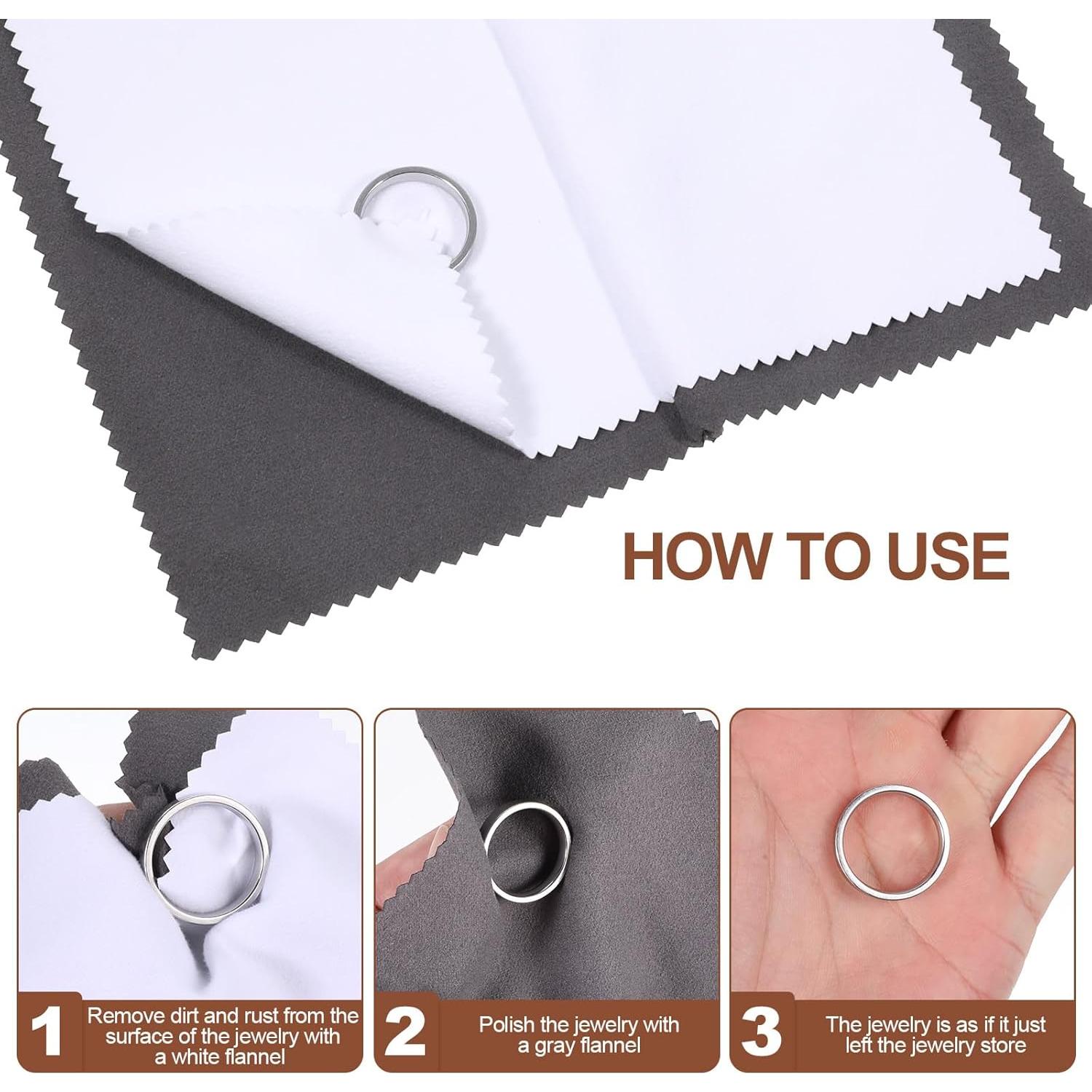 HOW TO USE

1 Remove dirt and rust from the surface of the jewelry with a white flannel

2 Polish the jewelry with a gray flannel

3 The jewelry is as if it just left the jewelry store