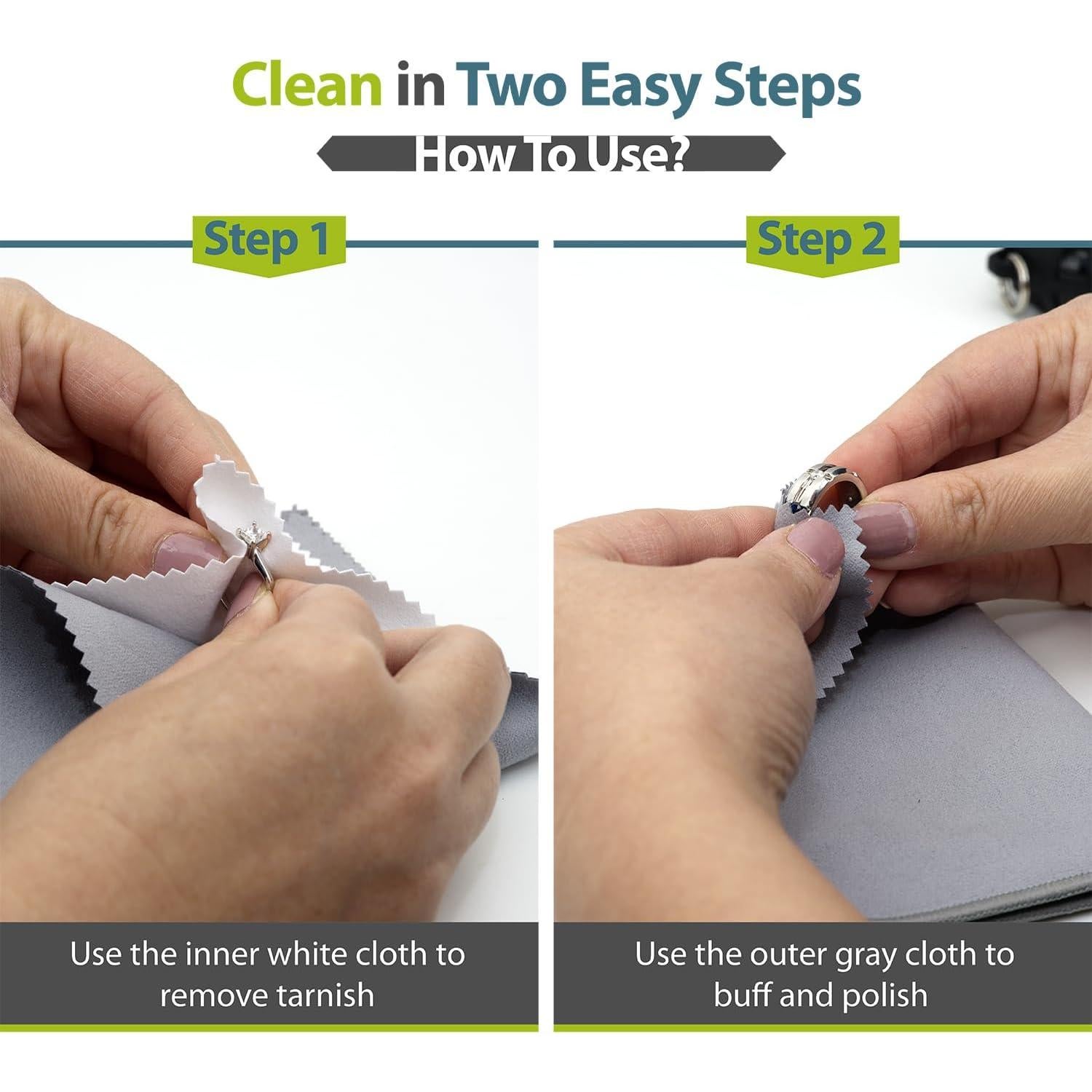 Clean in Two Easy Steps

How To Use?

Step 1

Use the inner white cloth to remove tarnish

Step 2

Use the outer gray cloth to buff and polish