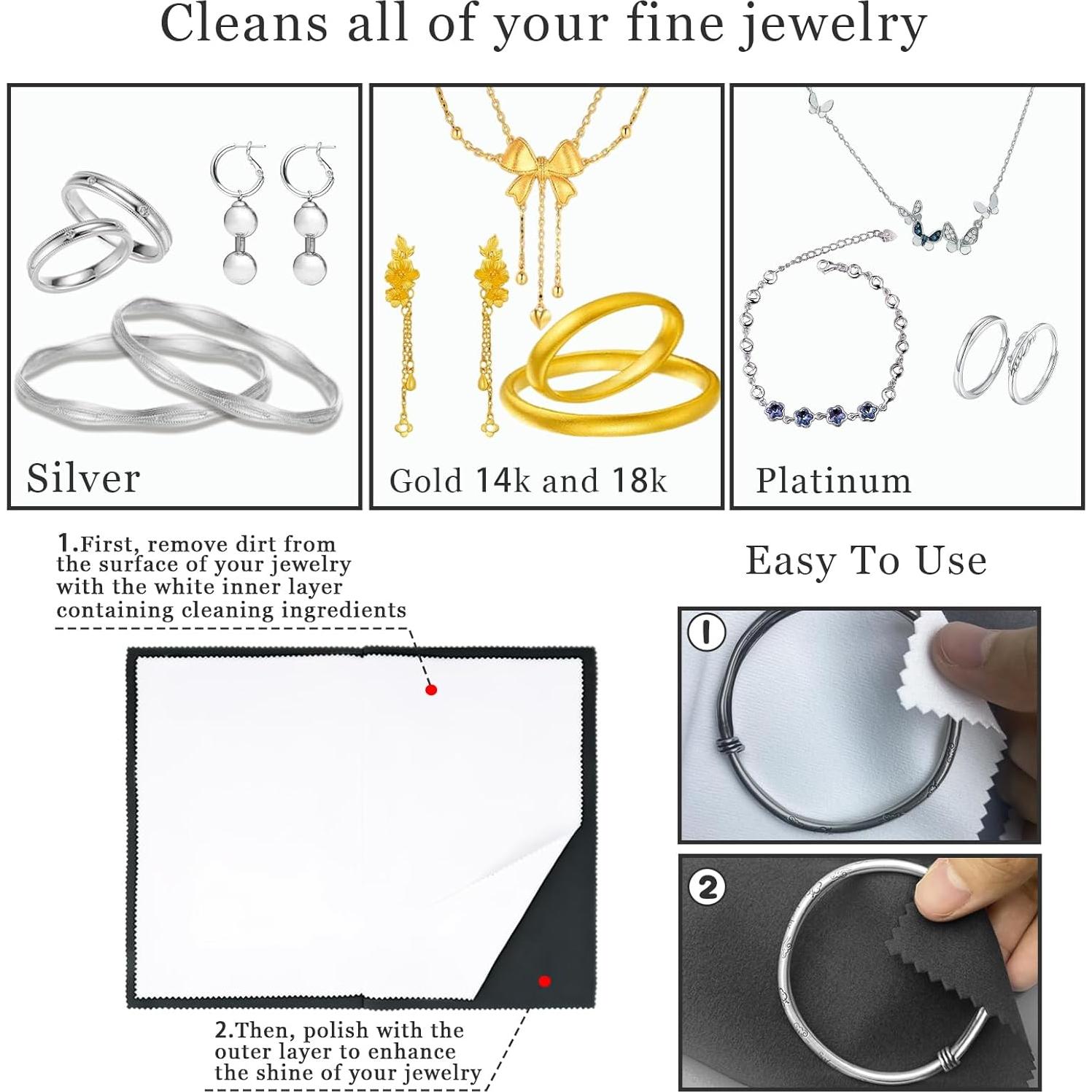 Cleans all of your fine jewelry

Silver

Gold 14k and 18k

Platinum

1.First, remove dirt from the surface of your jewelry with the white inner layer containing cleaning ingredients

Easy To Use

1

2

2.Then, polish with the outer layer to enhance the shine of your jewelry