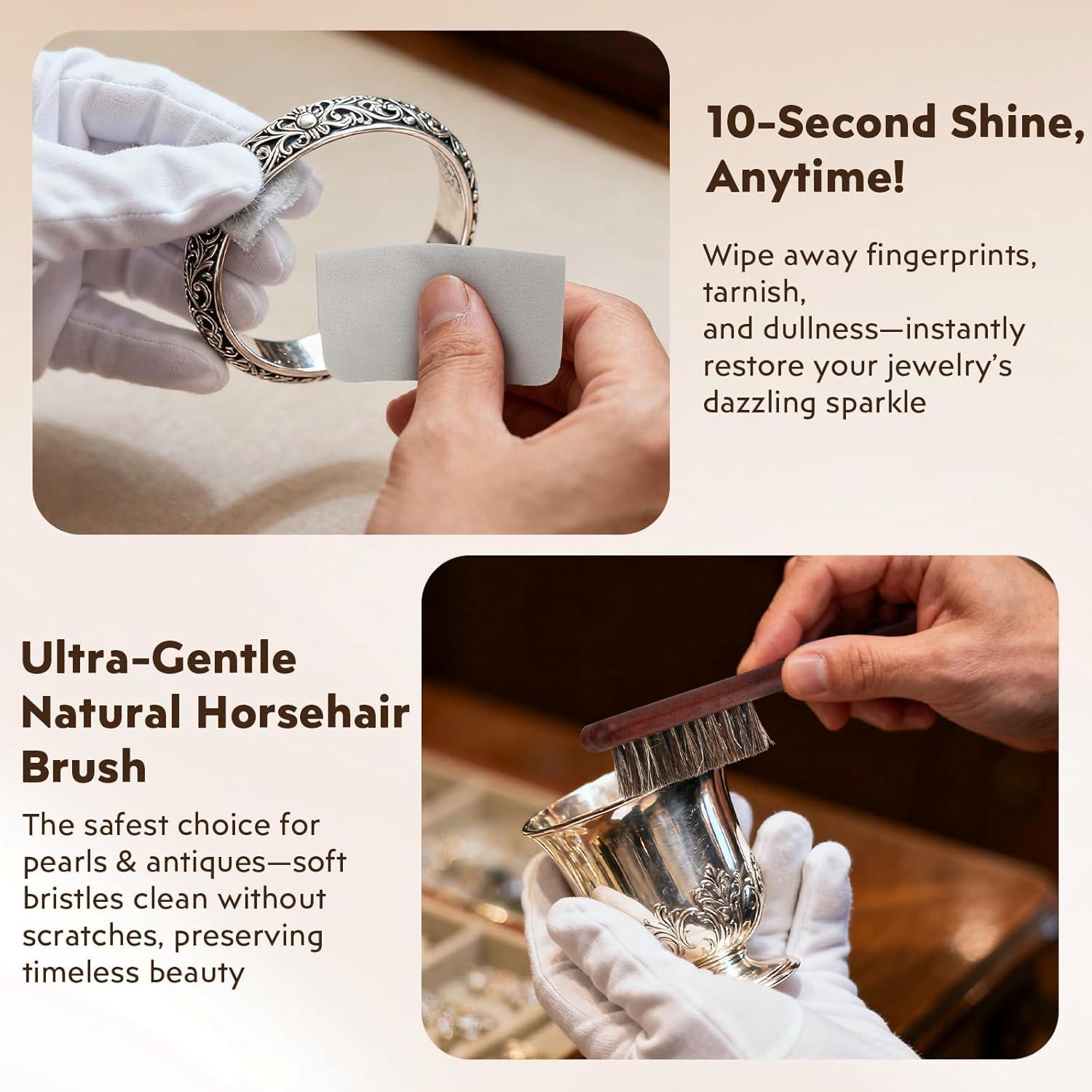 10-Second Shine, Anytime!

Wipe away fingerprints, tarnish, and dullness—instantly restore your jewelry's dazzling sparkle

Ultra-Gentle Natural Horsehair Brush

The safest choice for pearls & antiques—soft bristles clean without scratches, preserving timeless beauty