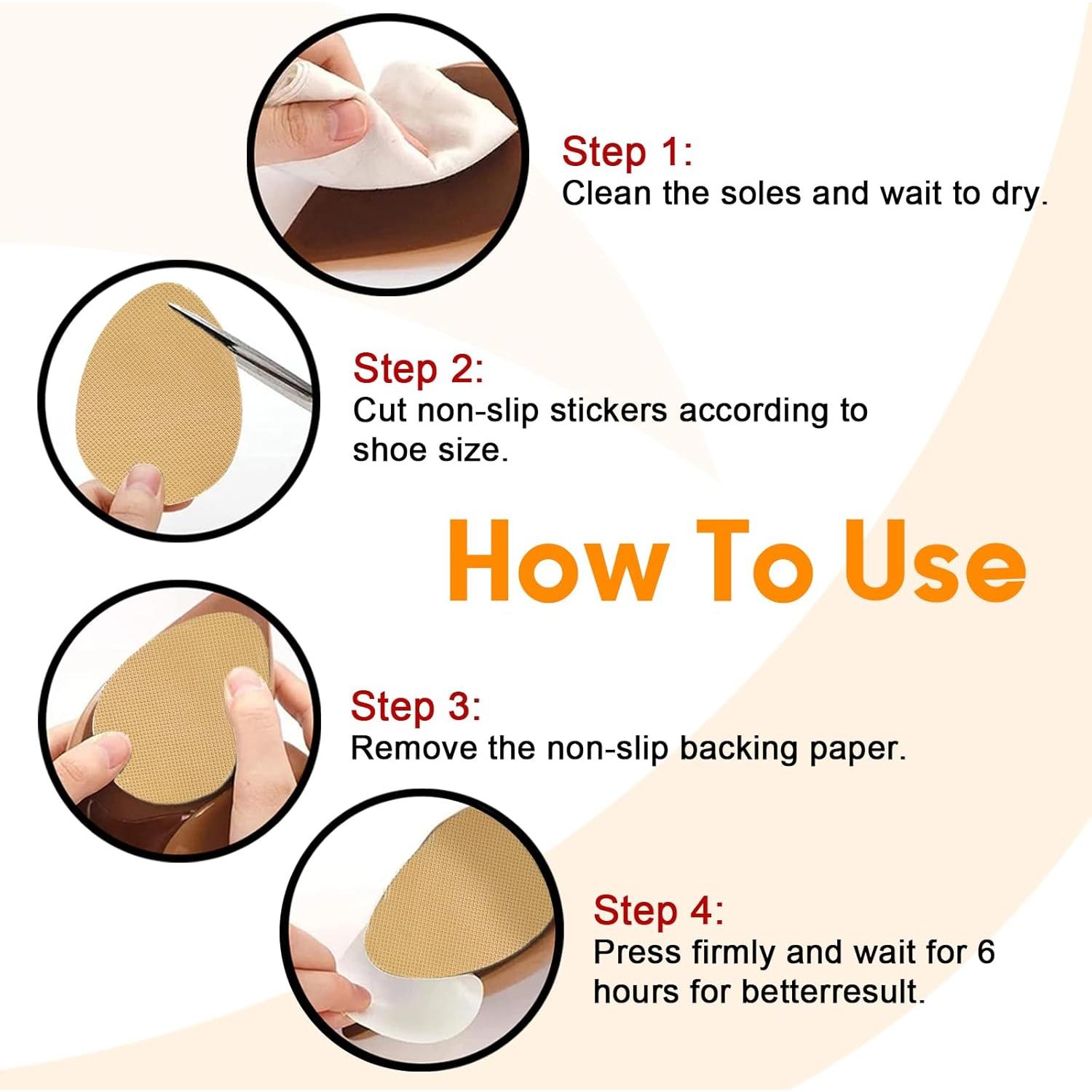 Step 1:
Clean the soles and wait to dry.

Step 2:
Cut non-slip stickers according to shoe size.

How To Use

Step 3:
Remove the non-slip backing paper.

Step 4:
Press firmly and wait for 6 hours for betterresult.