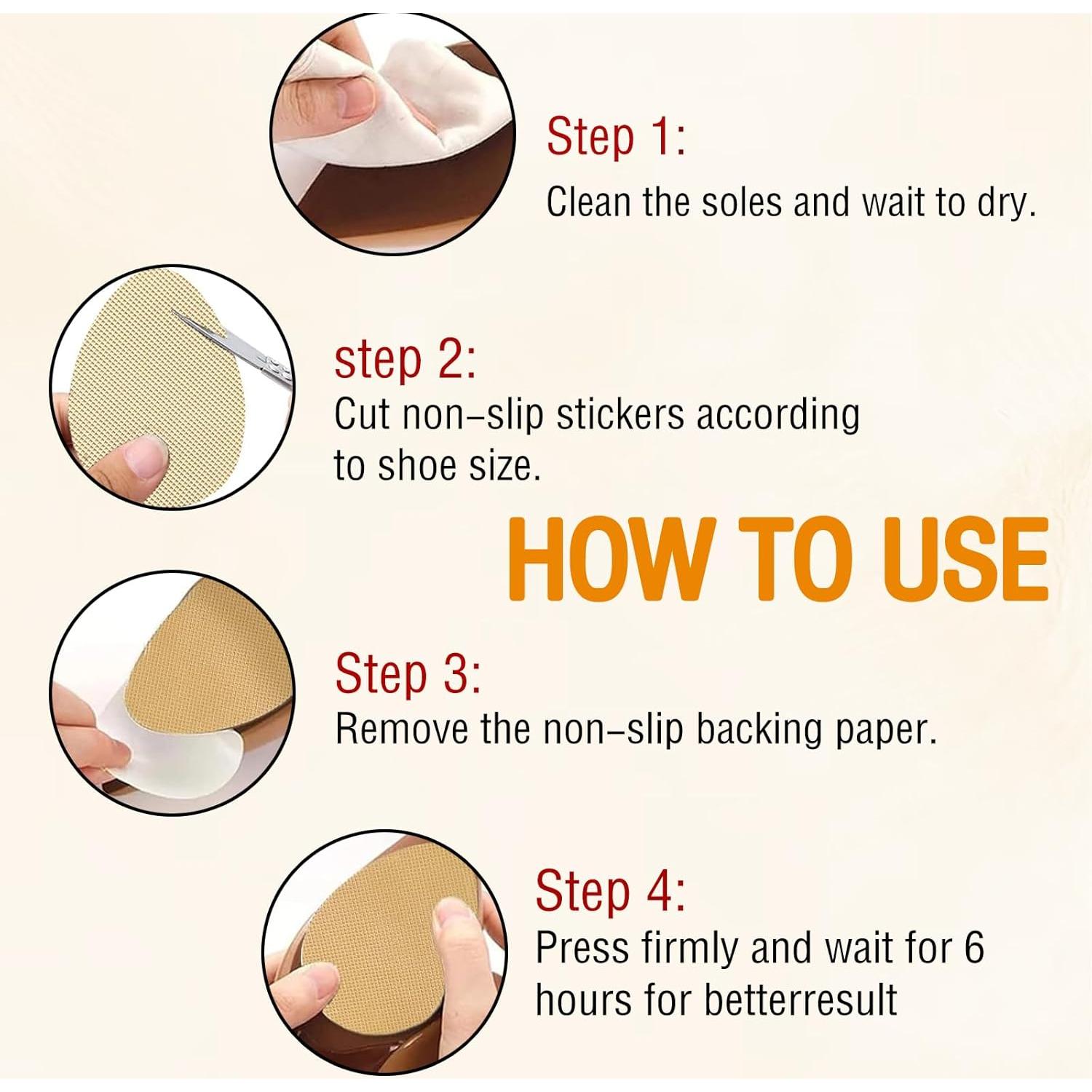 Step 1:
Clean the soles and wait to dry.

step 2:
Cut non–slip stickers according to shoe size.

HOW TO USE

Step 3:
Remove the non–slip backing paper.

Step 4:
Press firmly and wait for 6 hours for betterresult