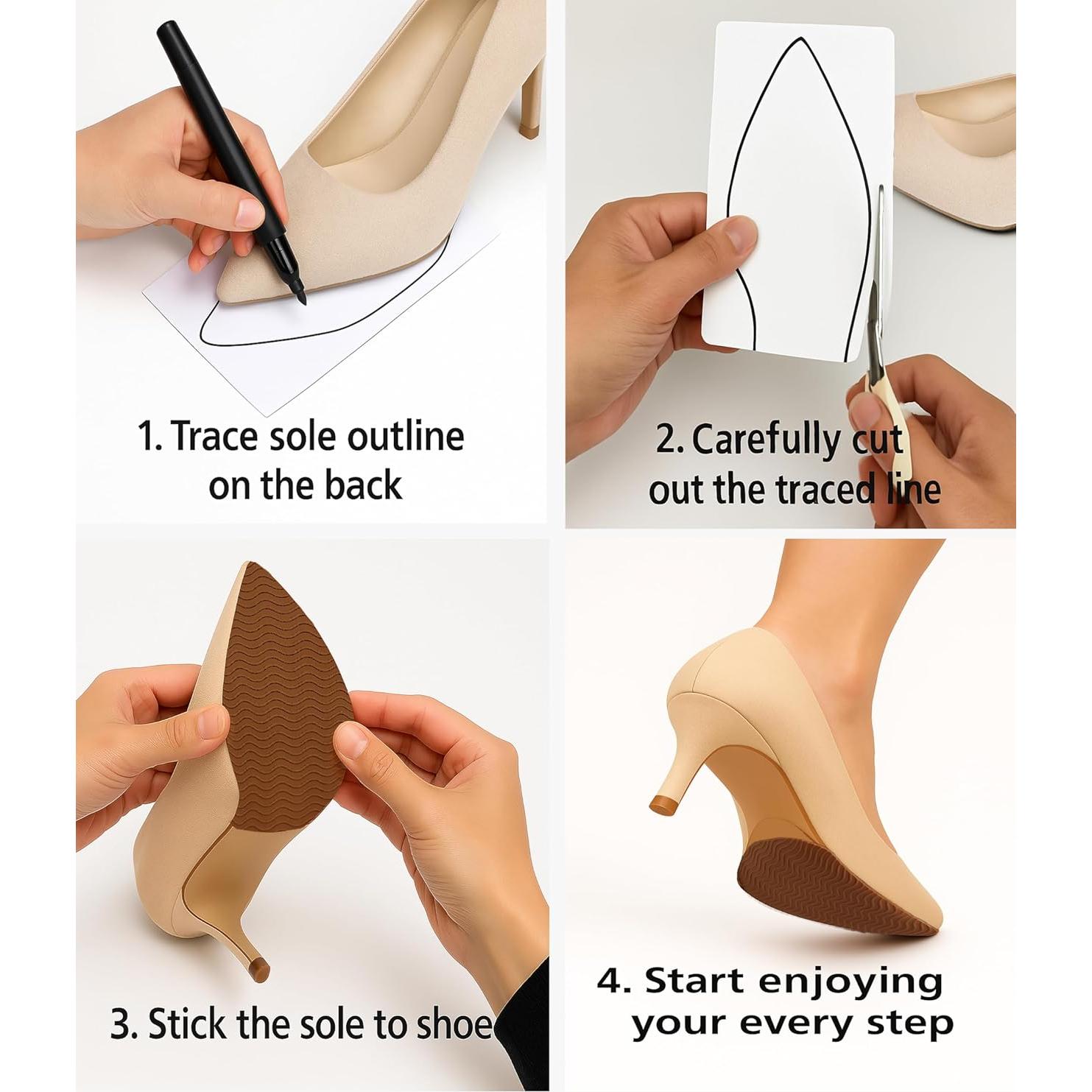 1. Trace sole outline on the back

2. Carefully cut out the traced line

3. Stick the sole to shoe

4. Start enjoying your every step