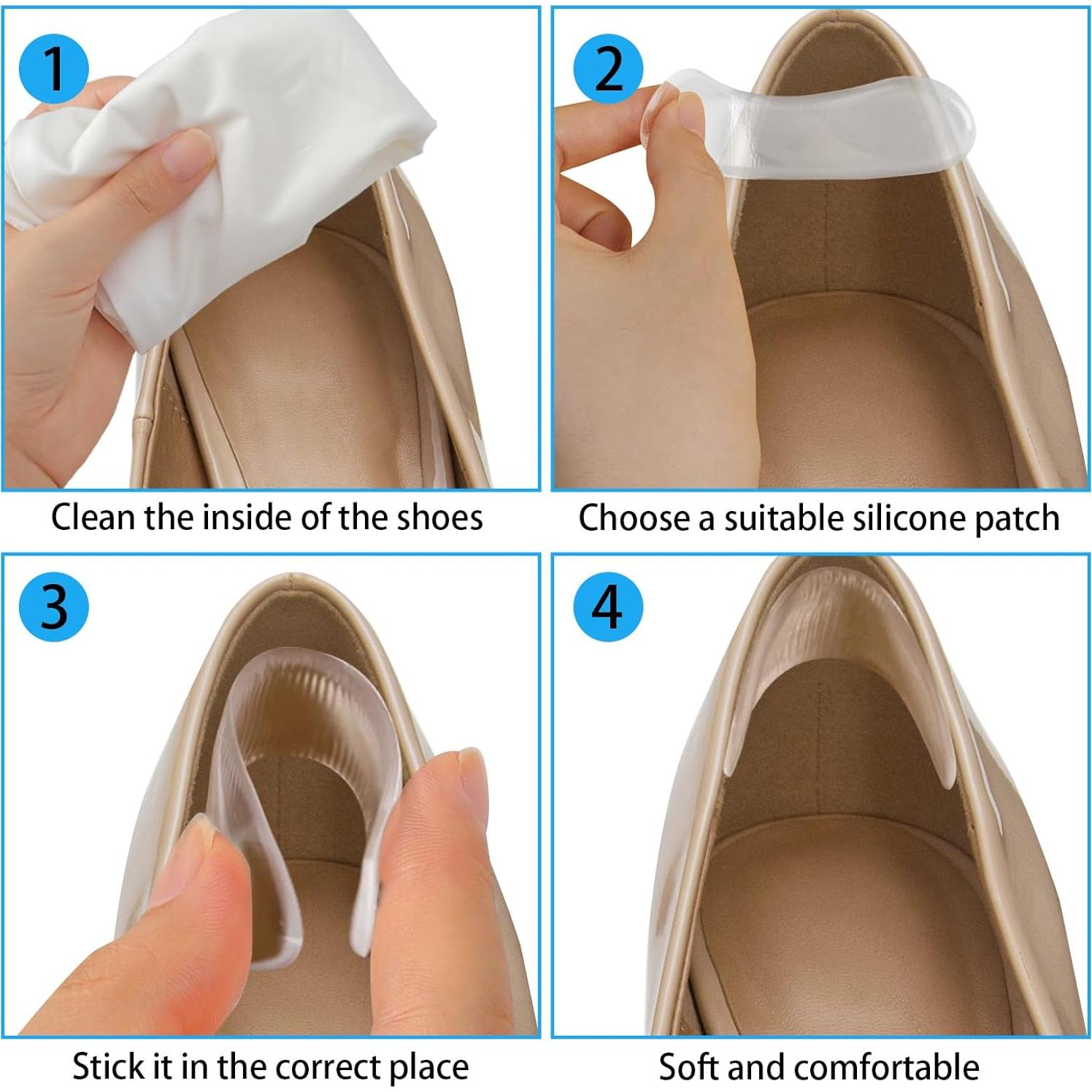 1

Clean the inside of the shoes

2

Choose a suitable silicone patch

3

Stick it in the correct place

4

Soft and comfortable