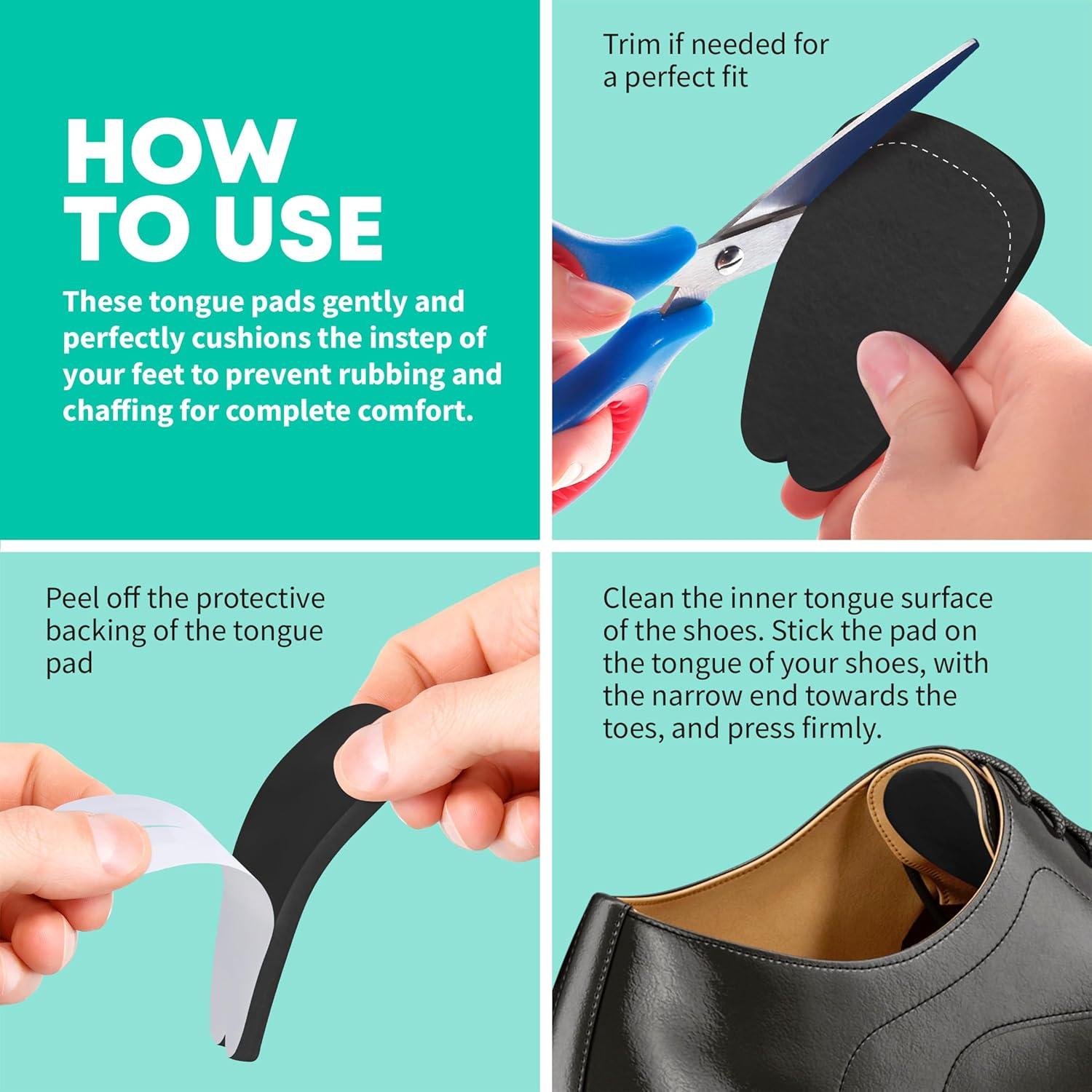 HOW TO USE

These tongue pads gently and perfectly cushions the instep of your feet to prevent rubbing and chaffing for complete comfort.

Trim if needed for a perfect fit

Peel off the protective backing of the tongue pad

Clean the inner tongue surface of the shoes. Stick the pad on the tongue of your shoes, with the narrow end towards the toes, and press firmly.