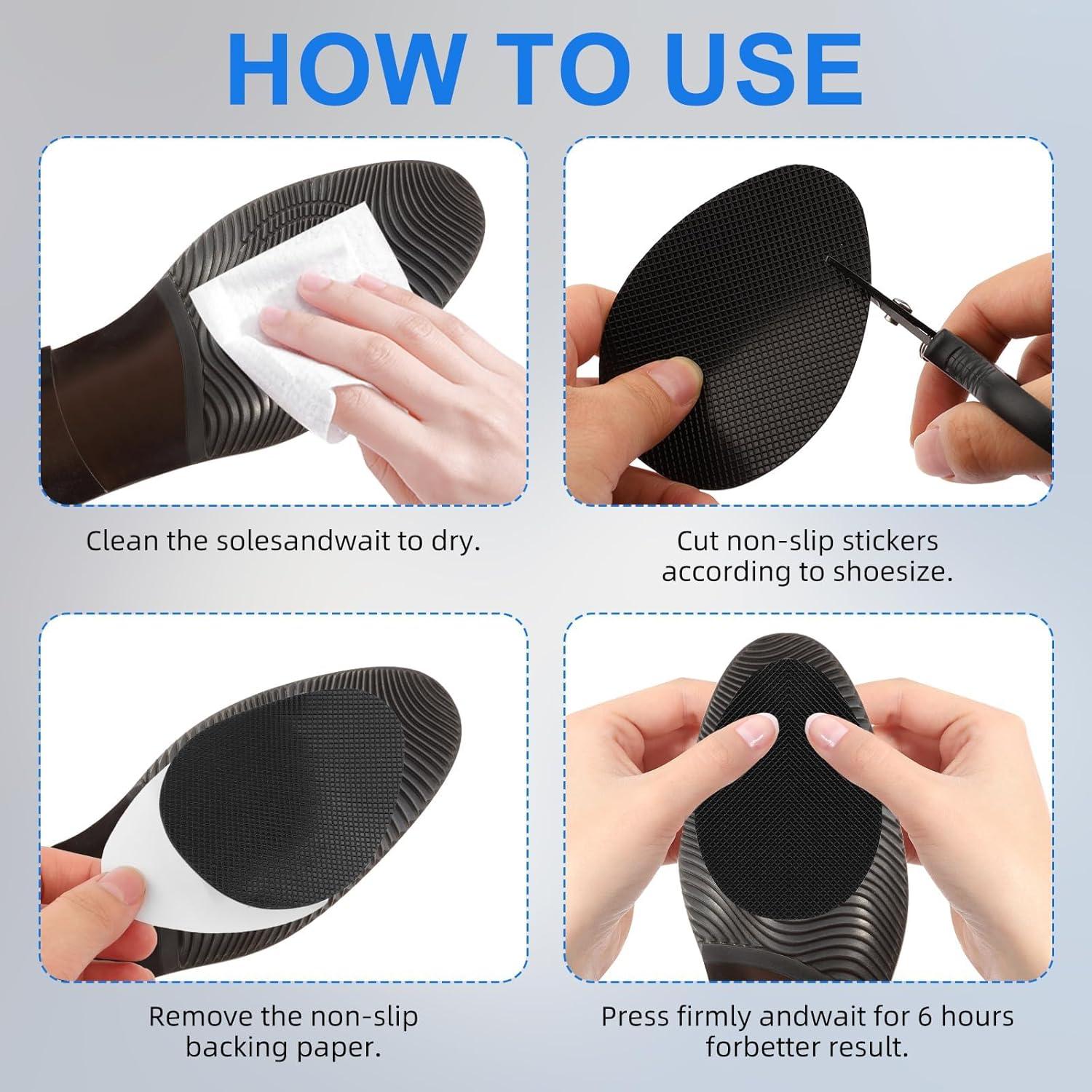 HOW TO USE

Clean the solesandwait to dry.

Cut non-slip stickers according to shoesize.

Remove the non-slip backing paper.

Press firmly andwait for 6 hours forbetter result.