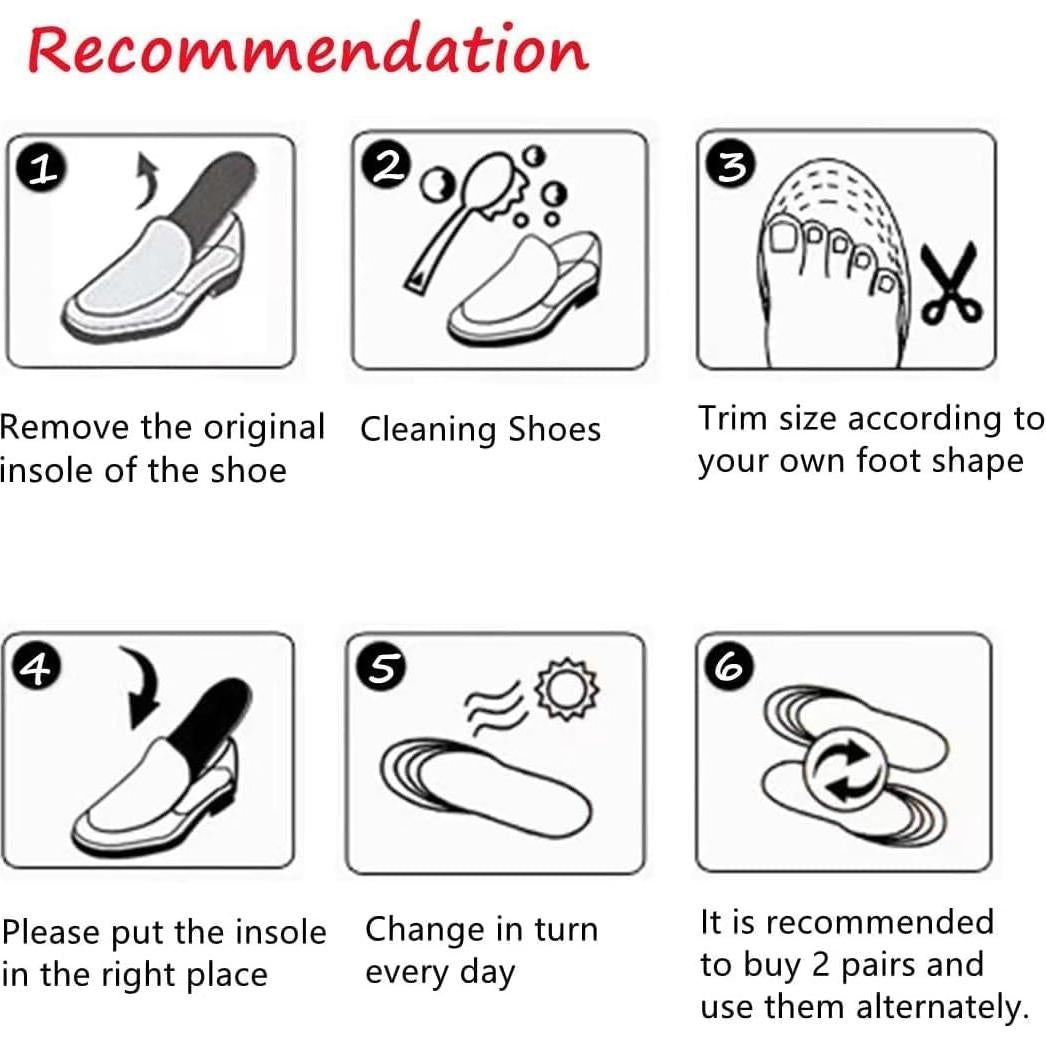 Recommendation

1

Remove the original insole of the shoe

2

Cleaning Shoes

3

Trim size according to your own foot shape

4

Please put the insole in the right place

5

Change in turn every day

6

It is recommended to buy 2 pairs and use them alternately.