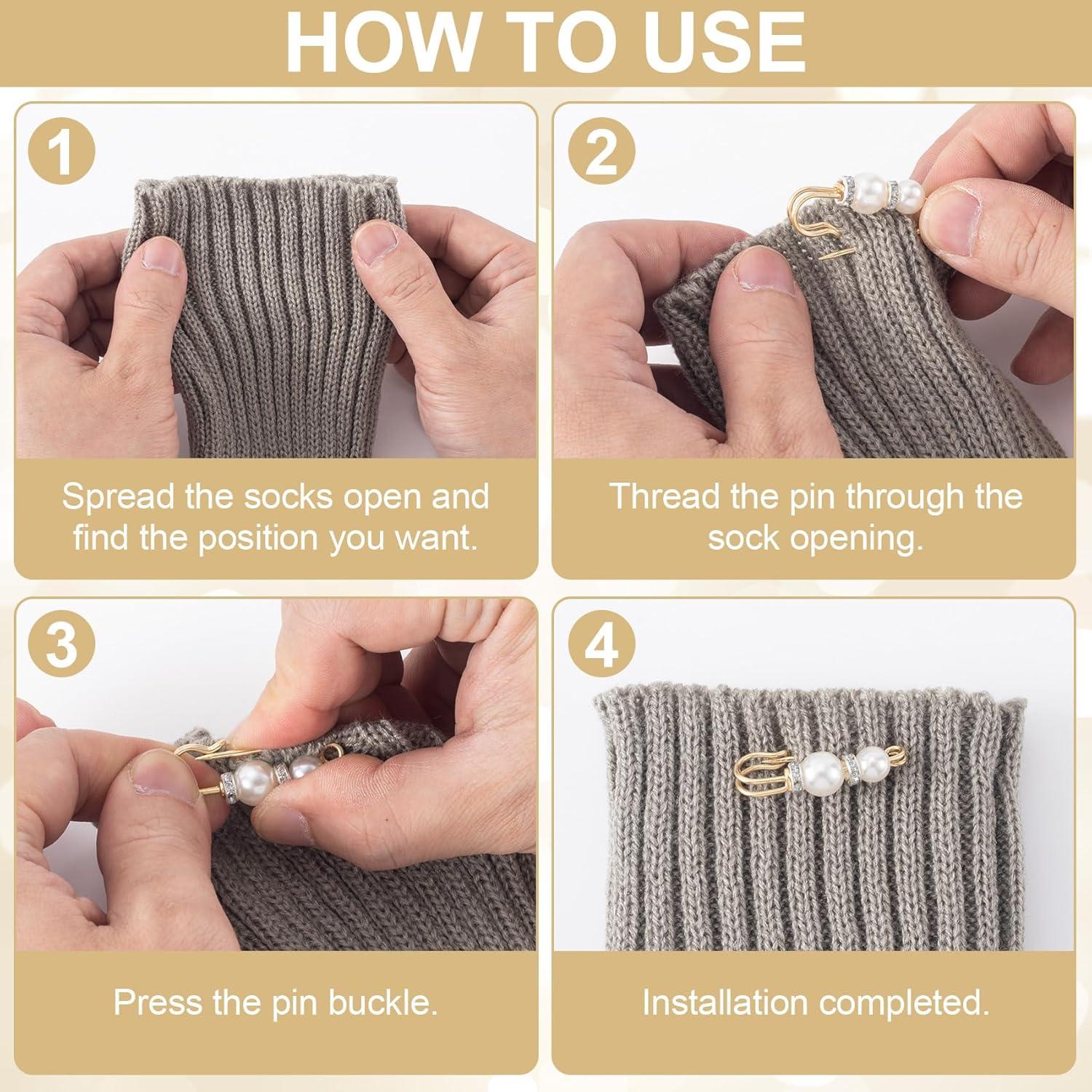 HOW TO USE

1

Spread the socks open and find the position you want.

2

Thread the pin through the sock opening.

3

Press the pin buckle.

4

Installation completed.