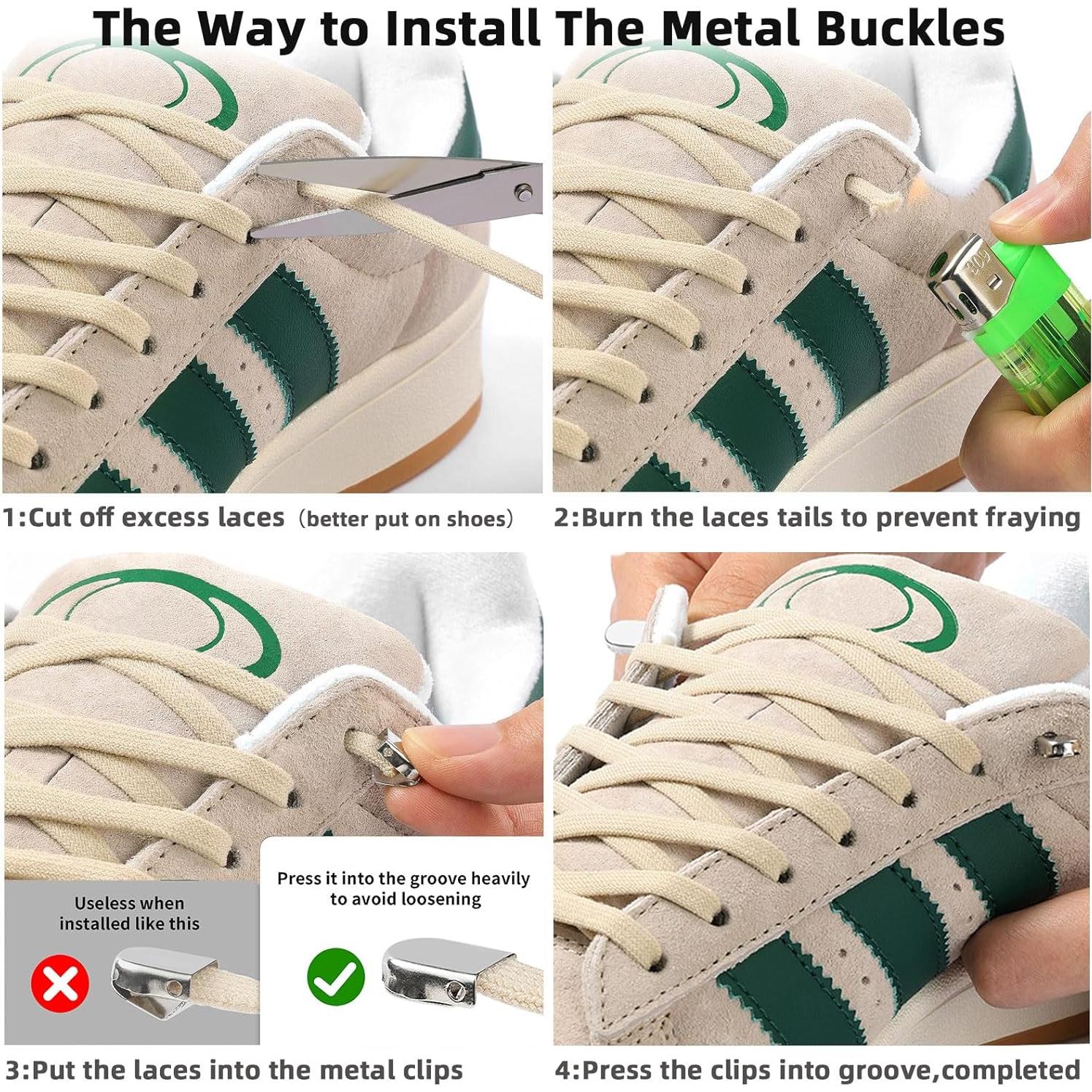 The Way to Install The Metal Buckles

1:Cut off excess laces（better put on shoes）

2:Burn the laces tails to prevent fraying

Useless when installed like this

Press it into the groove heavily to avoid loosening

3:Put the laces into the metal clips

4:Press the clips into groove,completed