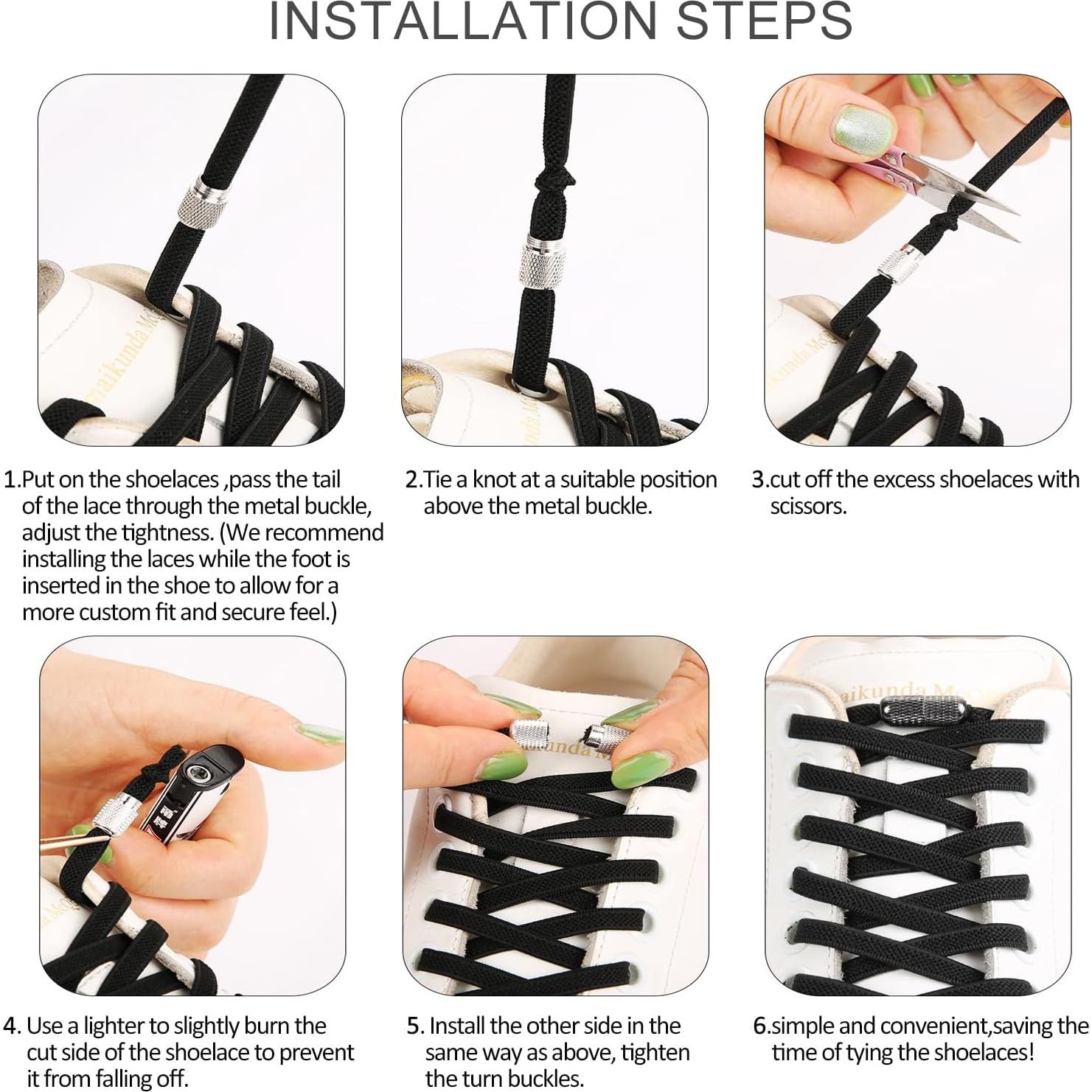 INSTALLATION STEPS

1.Put on the shoelaces ,pass the tail of the lace through the metal buckle, adjust the tightness. (We recommend installing the laces while the foot is inserted in the shoe to allow for a more custom fit and secure feel.)

2.Tie a knot at a suitable position above the metal buckle.

3.cut off the excess shoelaces with scissors.

4. Use a lighter to slightly burn the cut side of the shoelace to prevent it from falling off.

5. Install the other side in the same way as above, tighten the turn buckles.

6.simple and convenient,saving the time of tying the shoelaces!