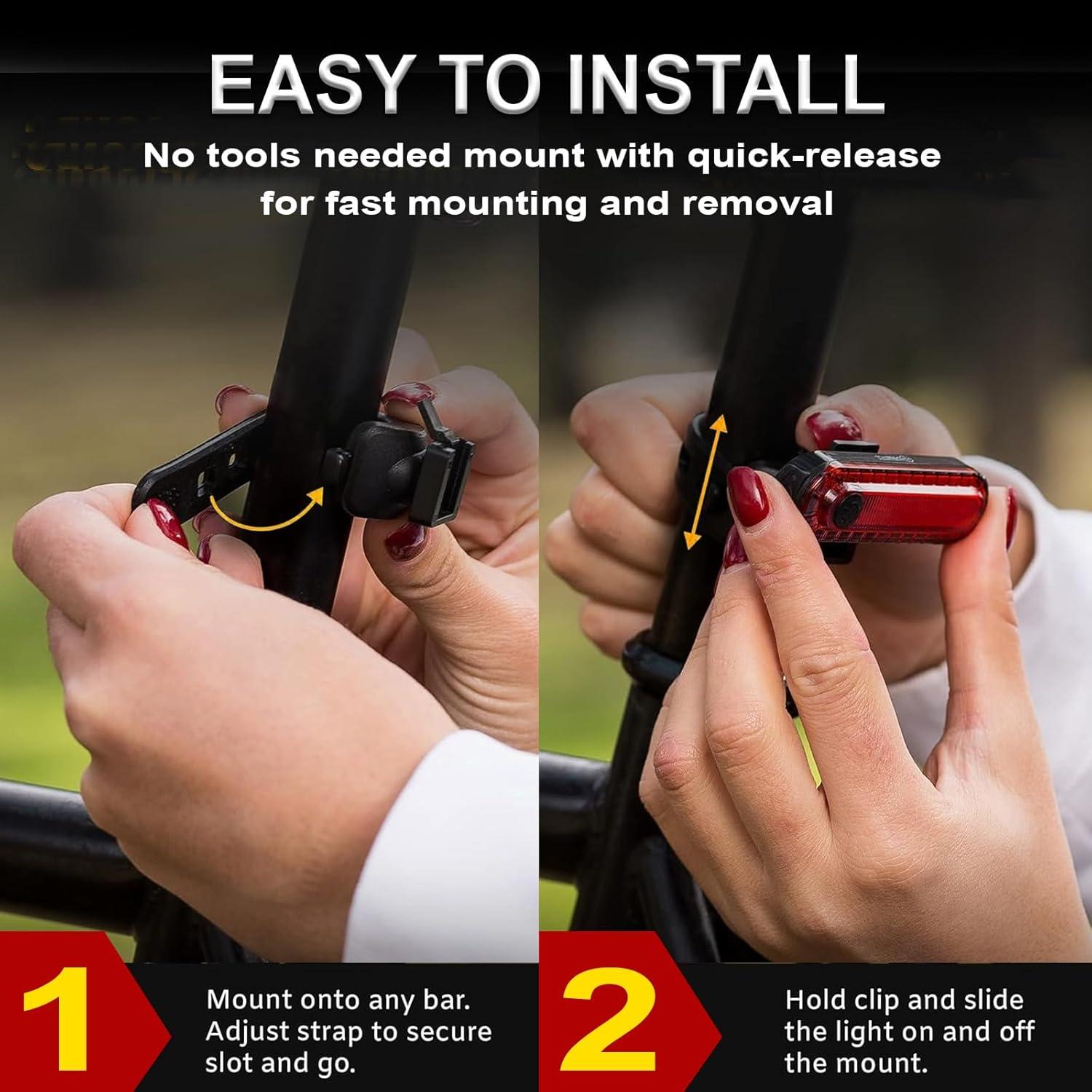 EASY TO INSTALL

No tools needed mount with quick-release for fast mounting and removal

1

Mount onto any bar. Adjust strap to secure slot and go.

2

Hold clip and slide the light on and off the mount.