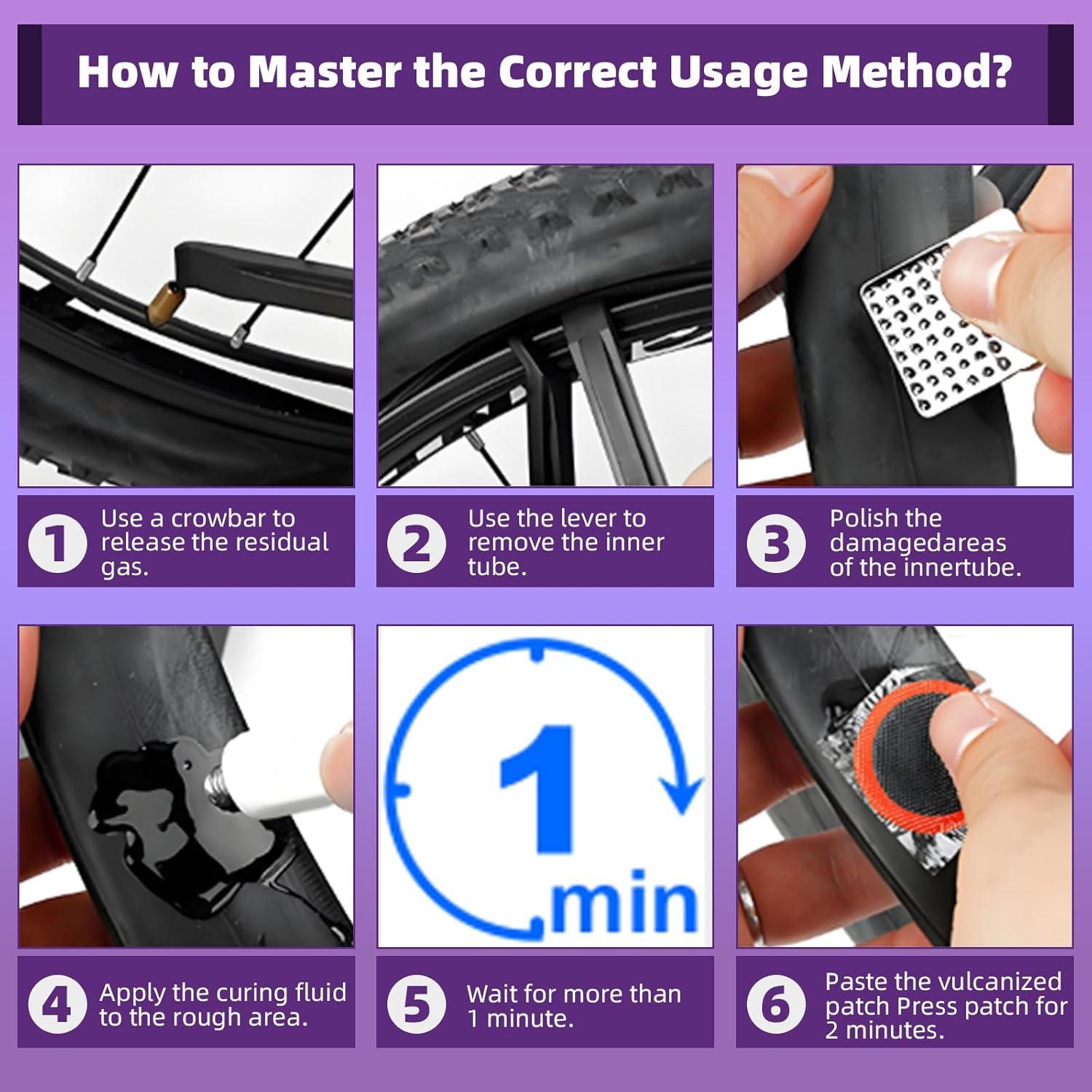 How to Master the Correct Usage Method?

1 Use a crowbar to release the residual gas.

2 Use the lever to remove the inner tube.

3 Polish the damagedareas of the innertube.

1 min

4 Apply the curing fluid to the rough area.

5 Wait for more than 1 minute.

6 Paste the vulcanized patch Press patch for 2 minutes.