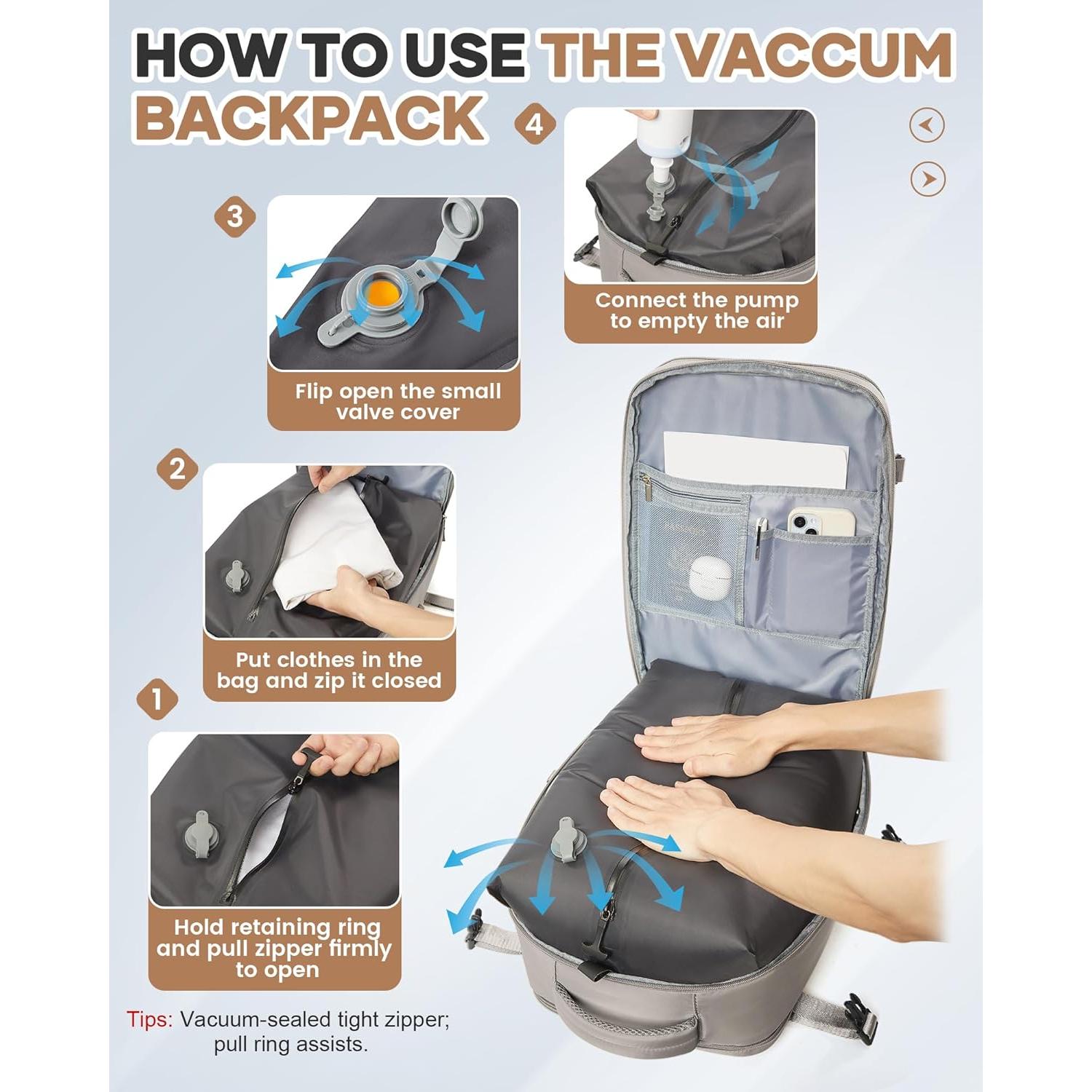 HOW TO USE THE VACCUM BACKPACK

4

Connect the pump to empty the air

3

Flip open the small valve cover

2

Put clothes in the bag and zip it closed

1

Hold retaining ring and pull zipper firmly to open

Tips: Vacuum-sealed tight zipper; pull ring assists.