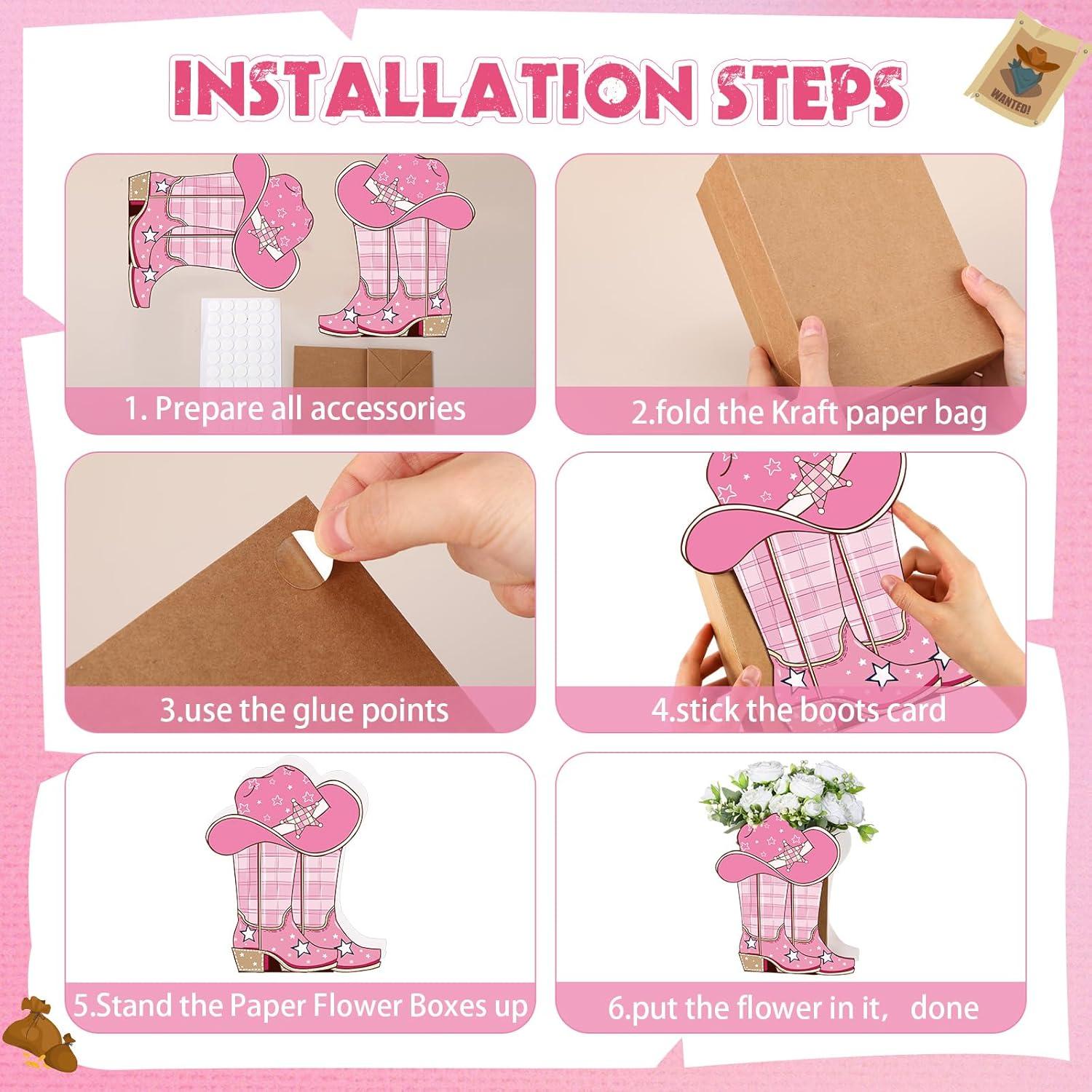 INSTALLATION STEPS

WANTED!

1. Prepare all accessories

2.fold the Kraft paper bag

3.use the glue points

4.stick the boots card

5.Stand the Paper Flower Boxes up

6.put the flower in it， done