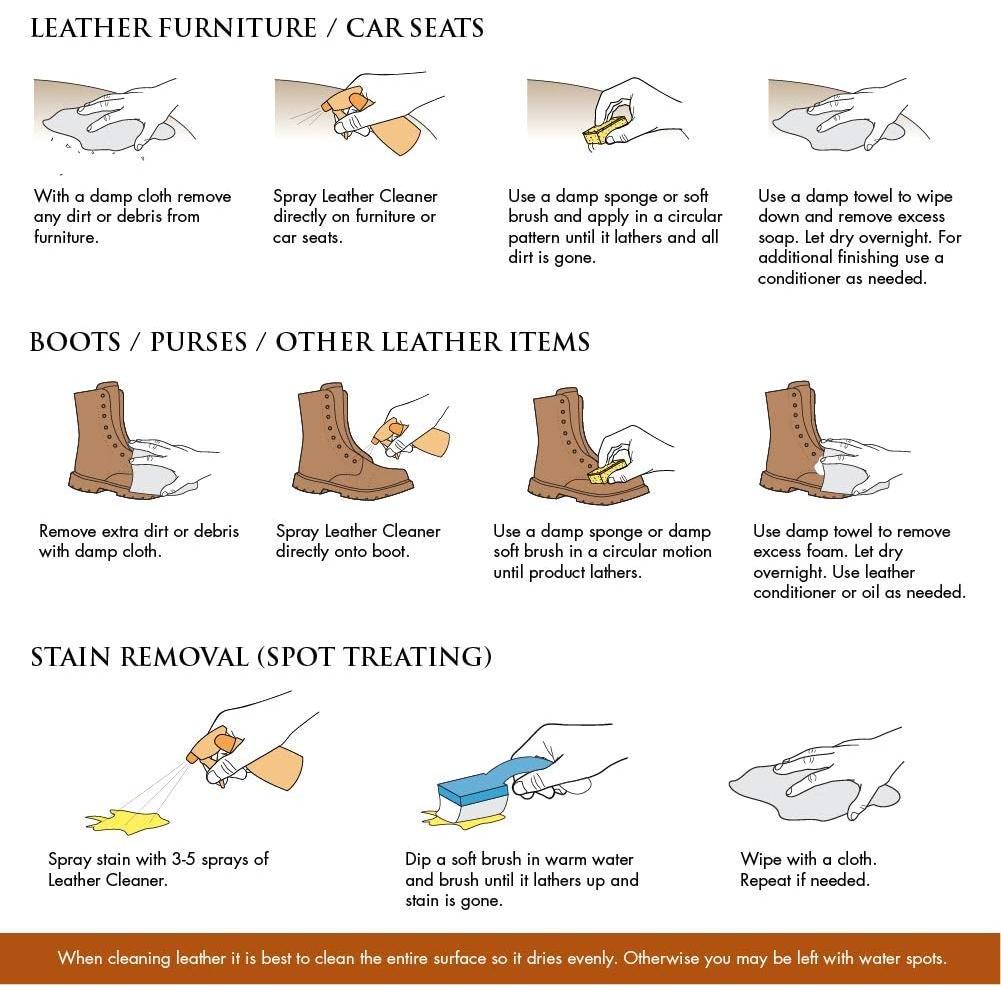 LEATHER FURNITURE / CAR SEATS

With a damp cloth remove any dirt or debris from furniture.

Spray Leather Cleaner directly on furniture or car seats.

Use a damp sponge or soft brush and apply in a circular pattern until it lathers and all dirt is gone.

Use a damp towel to wipe down and remove excess soap. Let dry overnight. For additional finishing use a conditioner as needed.

BOOTS / PURSES / OTHER LEATHER ITEMS

Remove extra dirt or debris with damp cloth.

Spray Leather Cleaner directly onto boot.

Use a damp sponge or damp soft brush in a circular motion until product lathers.

Use damp towel to remove excess foam. Let dry overnight. Use leather conditioner or oil as needed.

STAIN REMOVAL (SPOT TREATING)

Spray stain with 3-5 sprays of Leather Cleaner.

Dip a soft brush in warm water and brush until it lathers up and stain is gone.

Wipe with a cloth. Repeat if needed.

When cleaning leather it is best to clean the entire surface so it dries evenly. Otherwise you may be left with water spots.