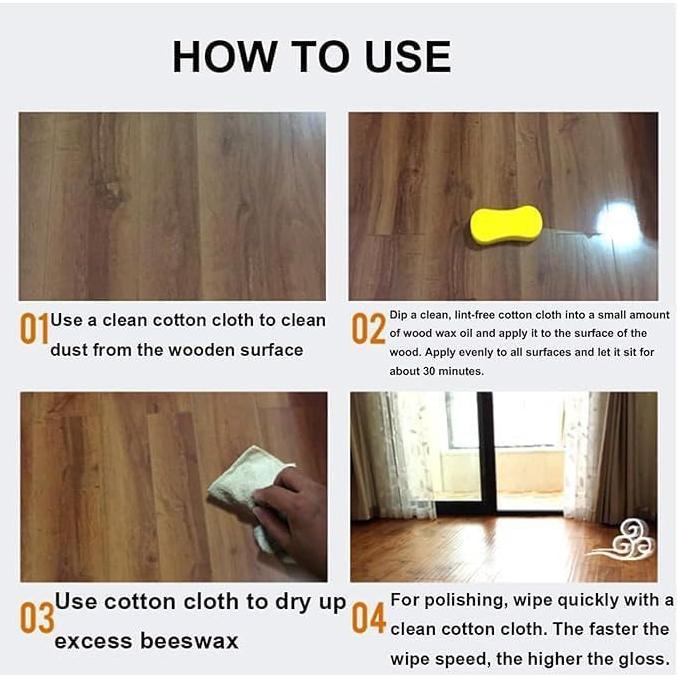 HOW TO USE

01 Use a clean cotton cloth to clean dust from the wooden surface

02 Dip a clean, lint-free cotton cloth into a small amount of wood wax oil and apply it to the surface of the wood. Apply evenly to all surfaces and let it sit for about 30 minutes.

03 Use cotton cloth to dry up excess beeswax

04 For polishing, wipe quickly with a clean cotton cloth. The faster the wipe speed, the higher the gloss.