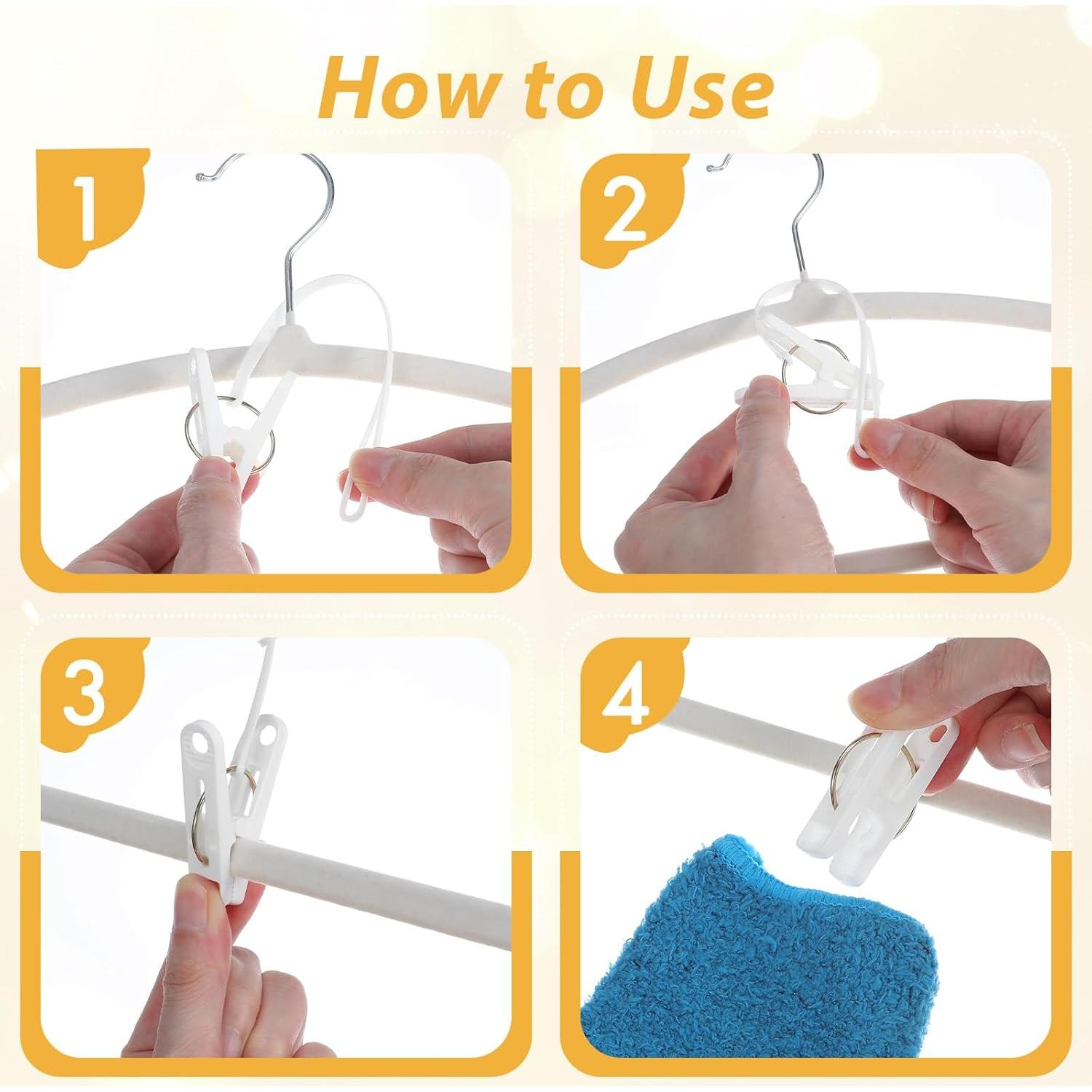 How to Use

1

2

3

4