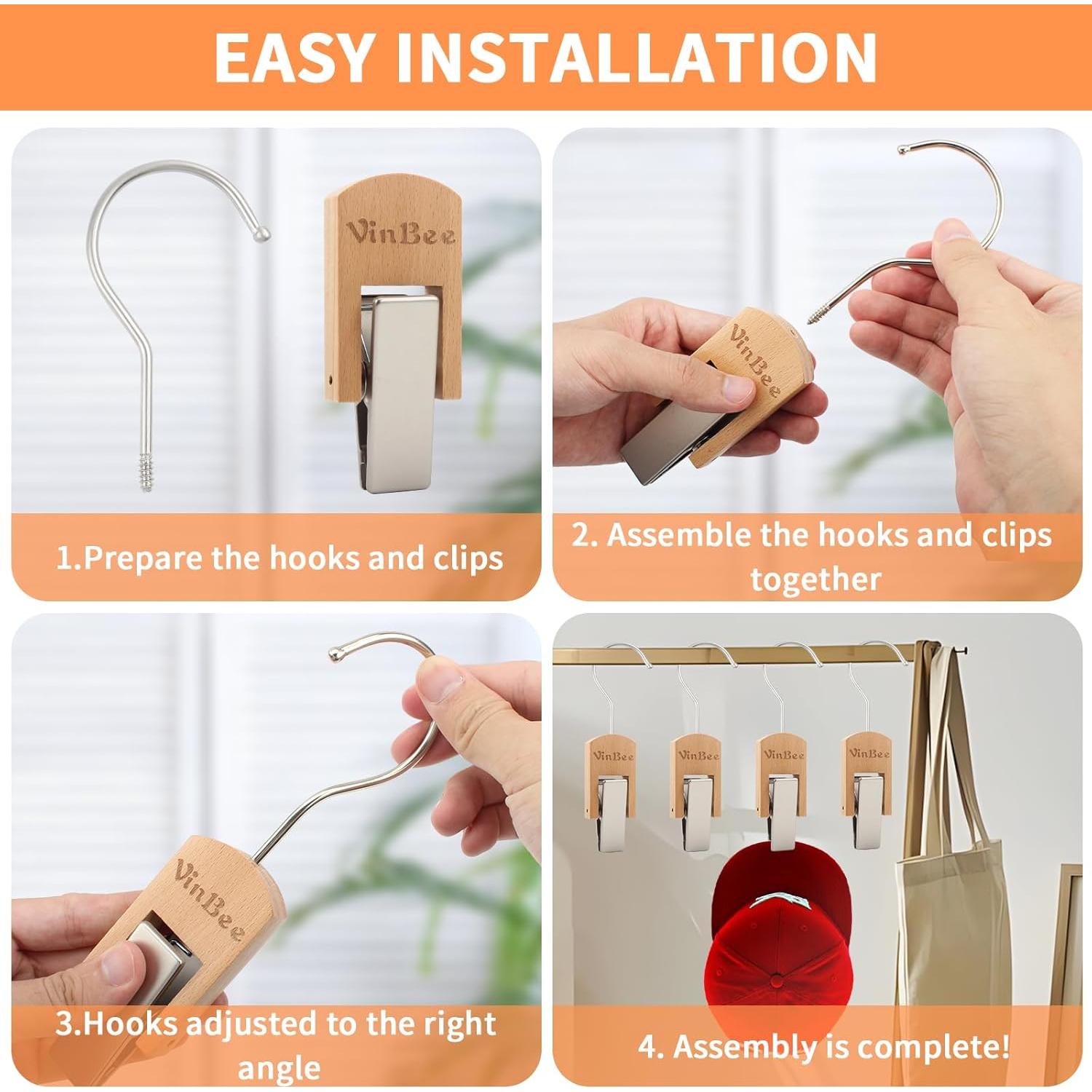 EASY INSTALLATION

VinBee

1.Prepare the hooks and clips

VinBee

2. Assemble the hooks and clips together

VinBee

3.Hooks adjusted to the right angle

VinBee VinBee VinBee VinBee

4. Assembly is complete!