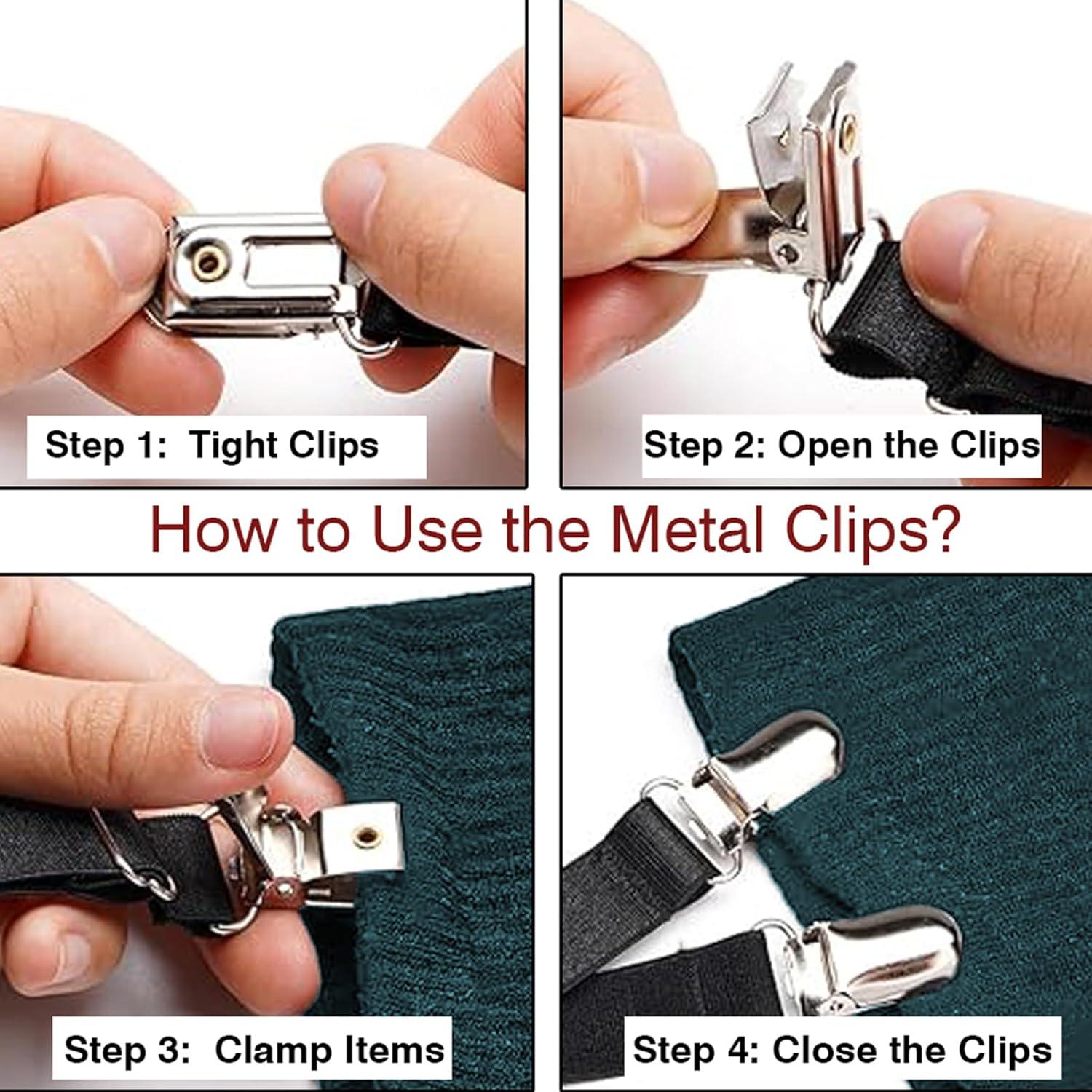 Step 1: Tight Clips

Step 2: Open the Clips

How to Use the Metal Clips?

Step 3: Clamp Items

Step 4: Close the Clips