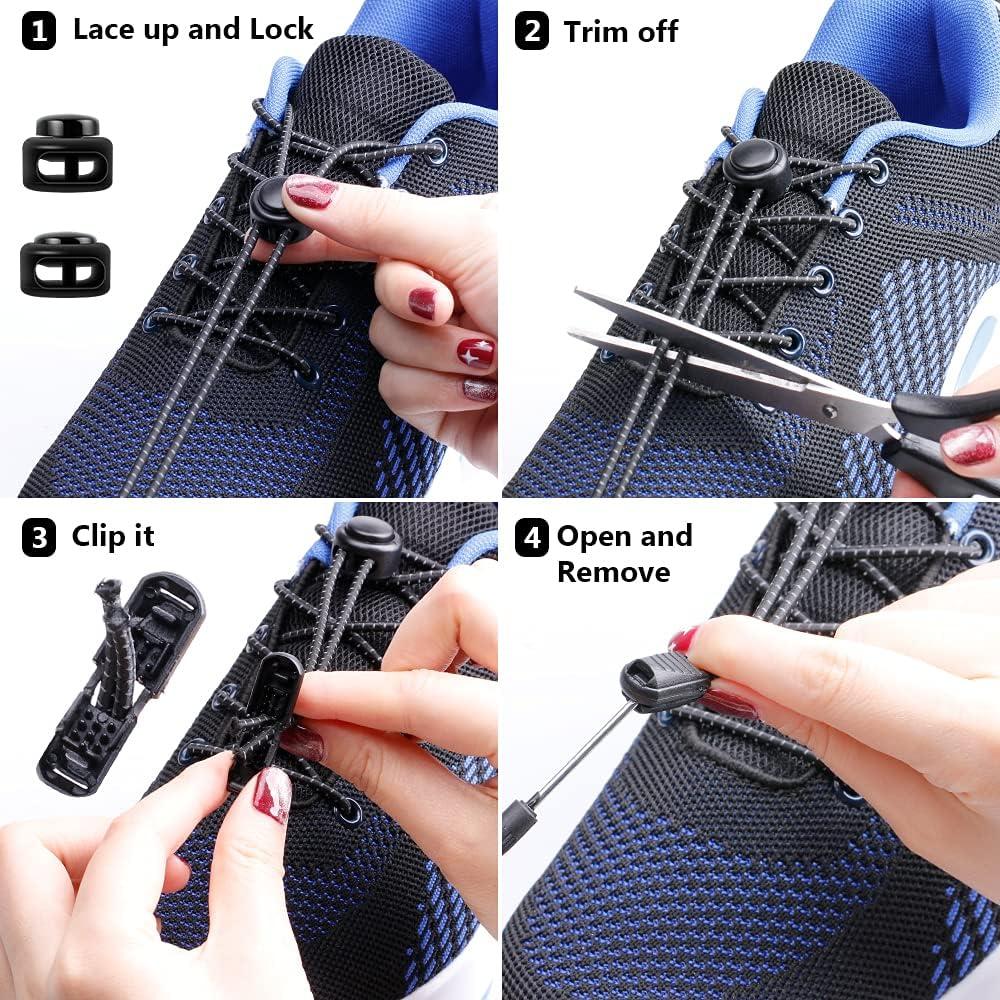 1 Lace up and Lock

2 Trim off

3 Clip it

4 Open and Remove