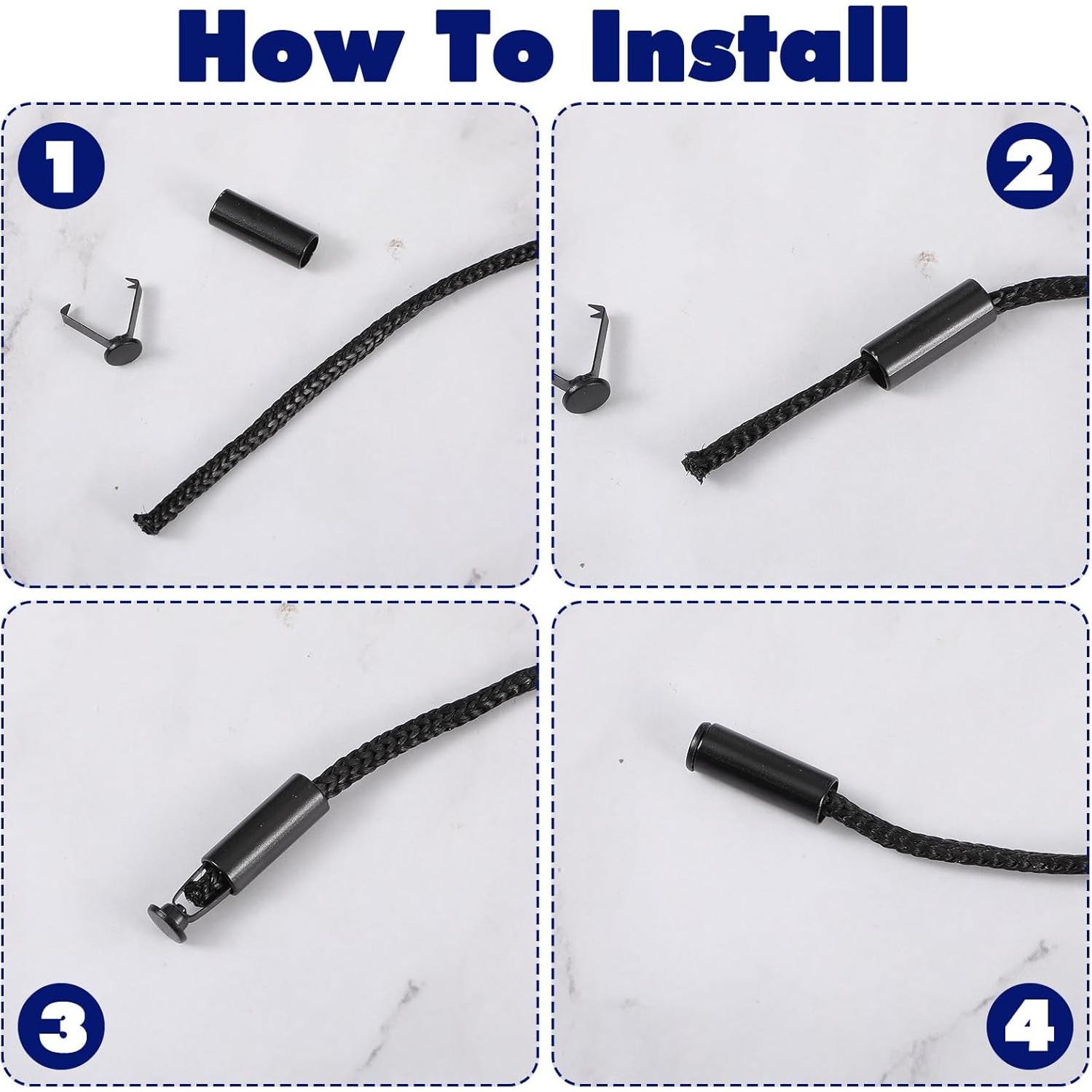 How To Install

1

2

3

4